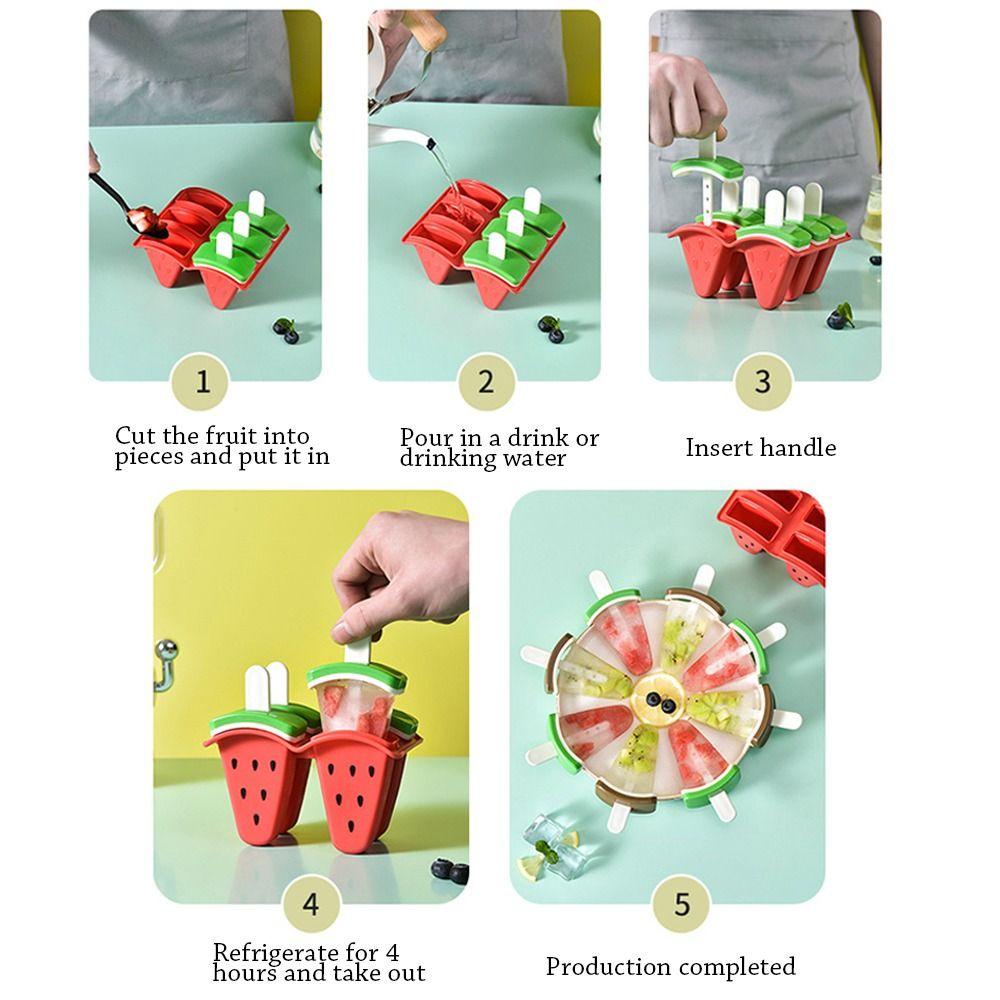 1

Cut the fruit into pieces and put it in

2

Pour in a drink or drinking water

3

Insert handle

4

Refrigerate for 4 hours and take out

5

Production completed