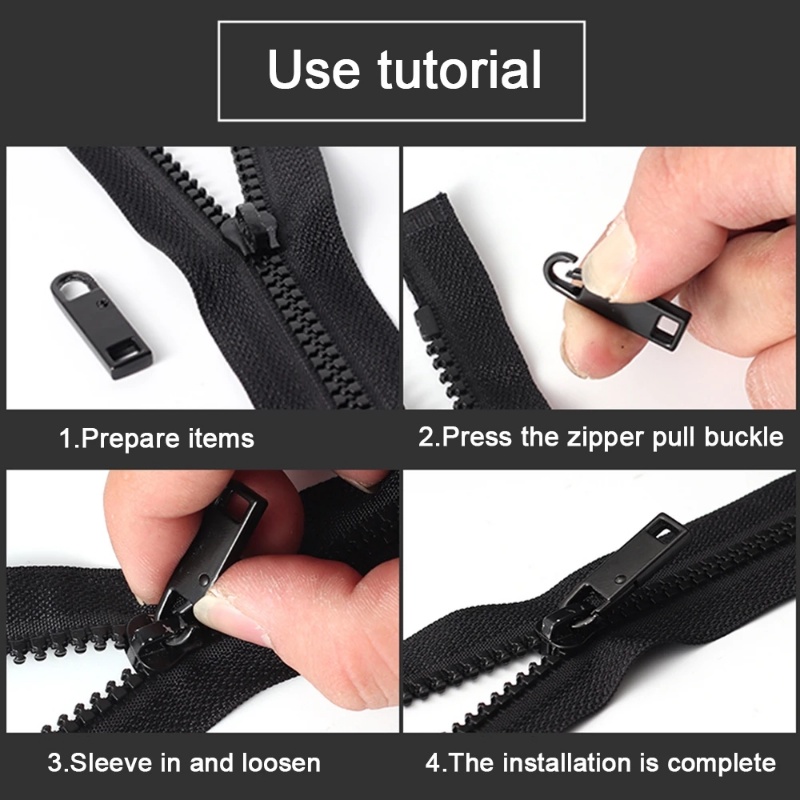 Use tutorial

1.Prepare items

2.Press the zipper pull buckle

3.Sleeve in and loosen

4.The installation is complete