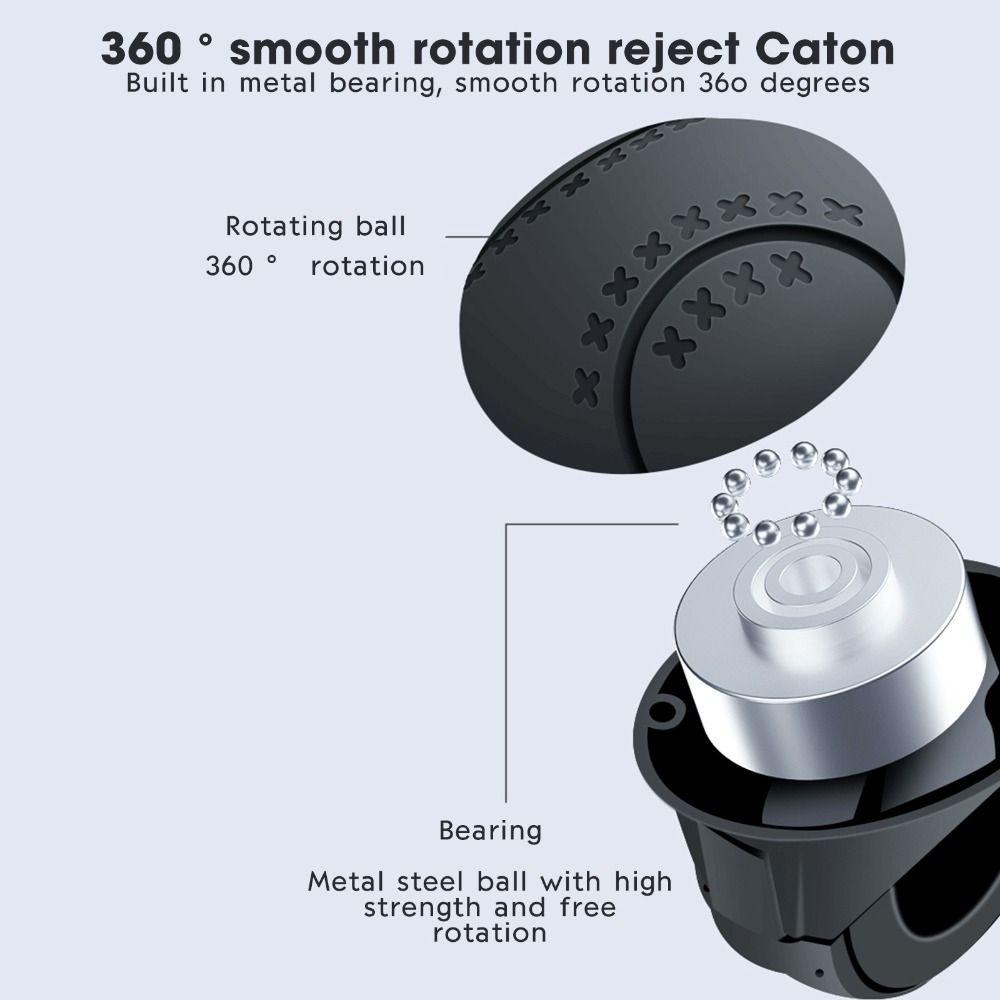 360 ° smooth rotation reject Caton
Built in metal bearing, smooth rotation 36o degrees

Rotating ball
360 ° rotation

Bearing

Metal steel ball with high strength and free rotation