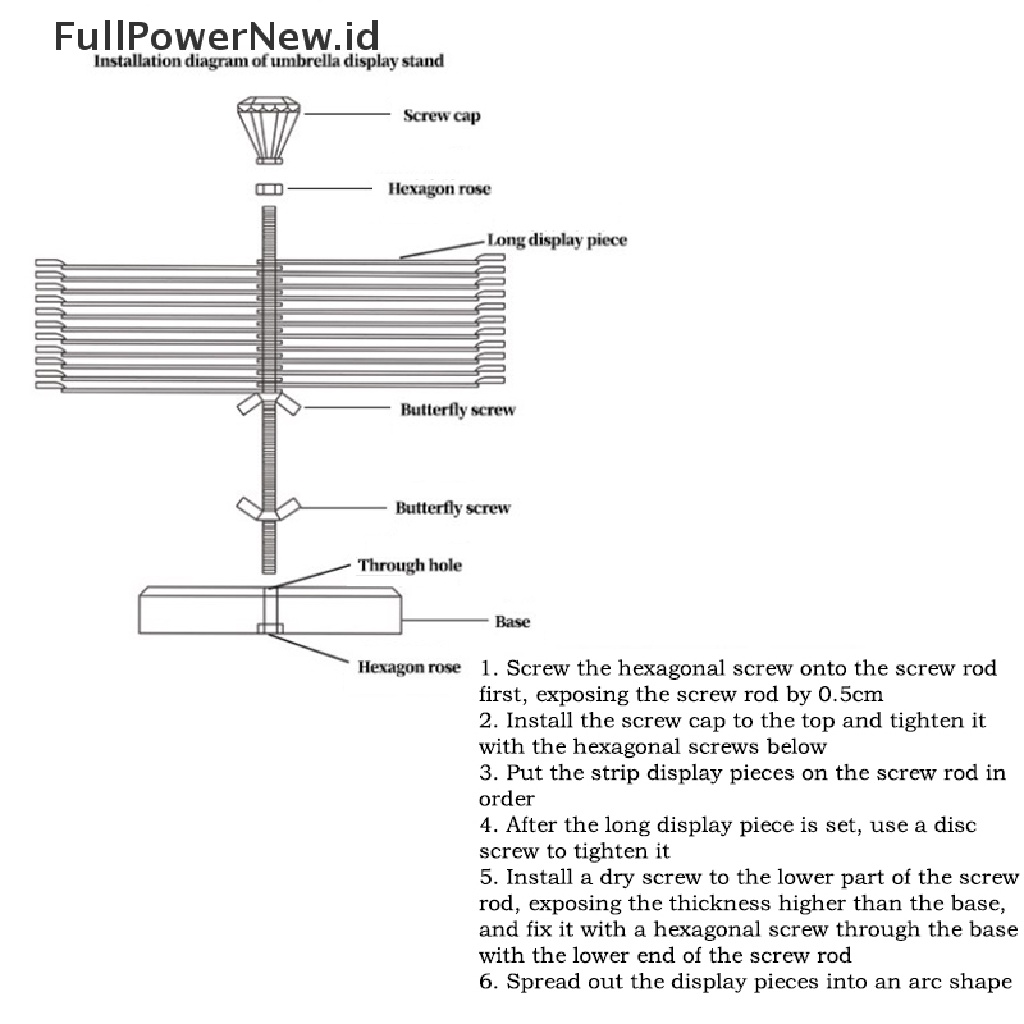 FullPowerNew.id
Installation diagram of umbrella display stand

Screw cap
Hexagon rose
Long display piece
Butterfly screw
Butterfly screw
Through hole
Base
Hexagon rose

1. Screw the hexagonal screw onto the screw rod first, exposing the screw rod by 0.5cm
2. Install the screw cap to the top and tighten it with the hexagonal screws below
3. Put the strip display pieces on the screw rod in order
4. After the long display piece is set, use a disc screw to tighten it
5. Install a dry screw to the lower part of the screw rod, exposing the thickness higher than the base, and fix it with a hexagonal screw through the base with the lower end of the screw rod
6. Spread out the display pieces into an arc shape