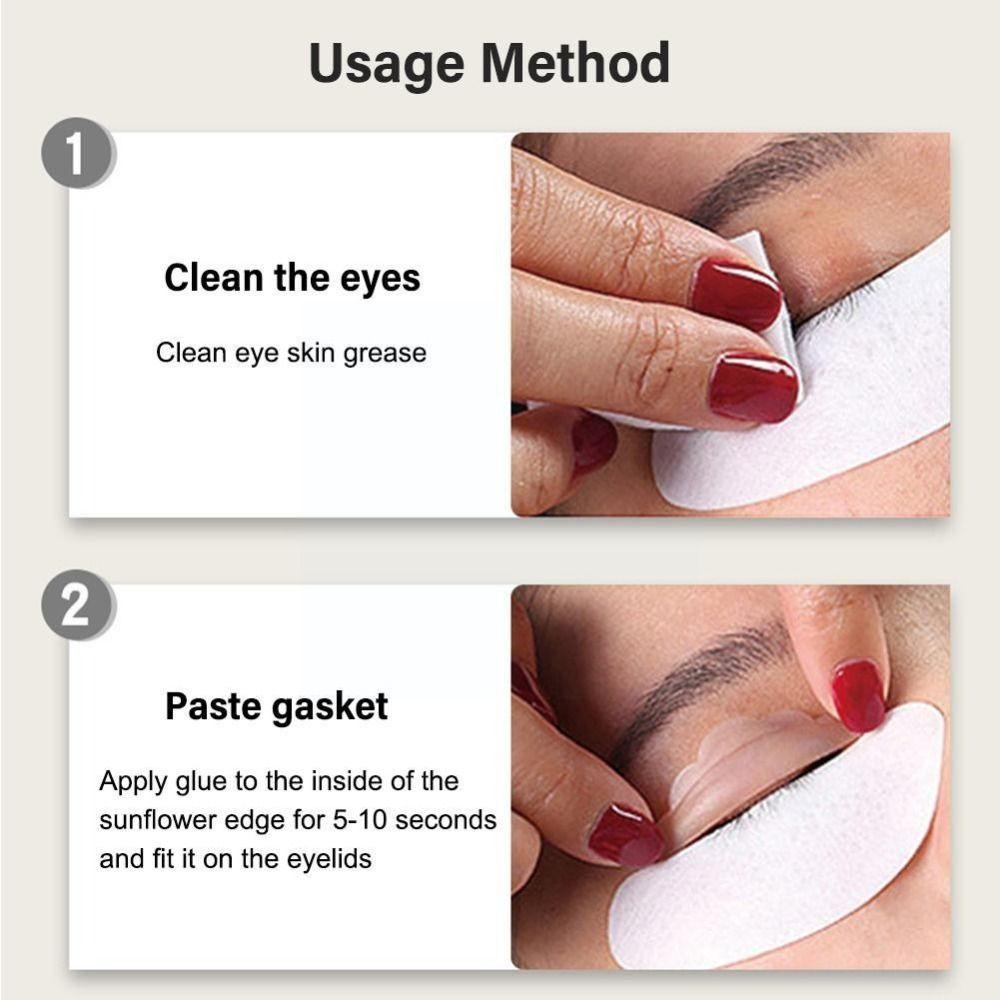 Usage Method

1

Clean the eyes

Clean eye skin grease

2

Paste gasket

Apply glue to the inside of the sunflower edge for 5-10 seconds and fit it on the eyelids