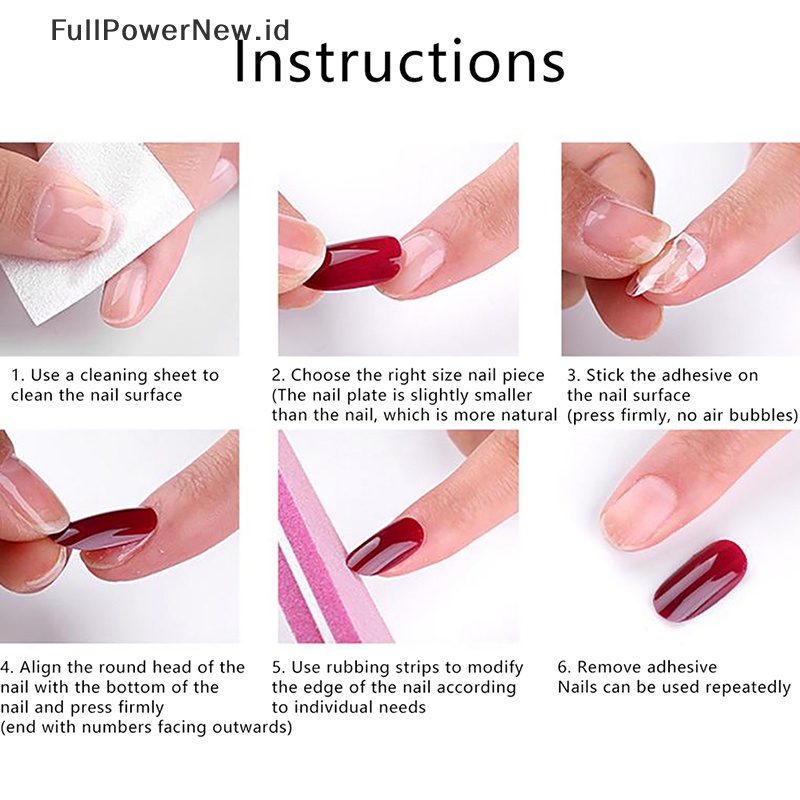 FullPowerNew.id

Instructions

1. Use a cleaning sheet to clean the nail surface

2. Choose the right size nail piece (The nail plate is slightly smaller than the nail, which is more natural

3. Stick the adhesive on the nail surface (press firmly, no air bubbles)

4. Align the round head of the nail with the bottom of the nail and press firmly (end with numbers facing outwards)

5. Use rubbing strips to modify the edge of the nail according to individual needs

6. Remove adhesive
Nails can be used repeatedly