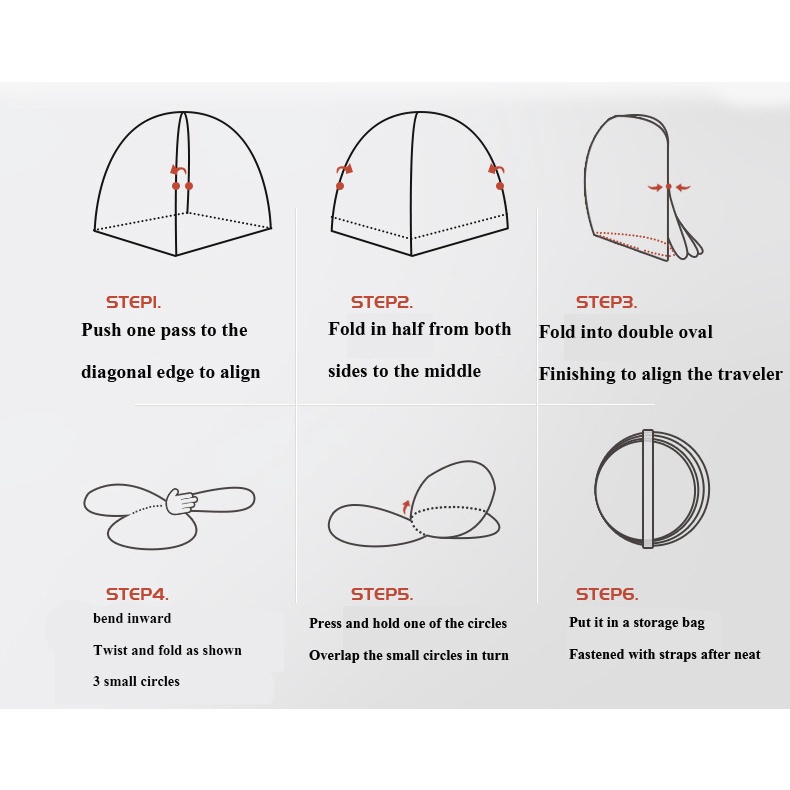 STEP1.
Push one pass to the diagonal edge to align

STEP2.
Fold in half from both sides to the middle

STEP3.
Fold into double oval
Finishing to align the traveler

STEP4.
bend inward
Twist and fold as shown
3 small circles

STEP5.
Press and hold one of the circles
Overlap the small circles in turn

STEP6.
Put it in a storage bag
Fastened with straps after neat