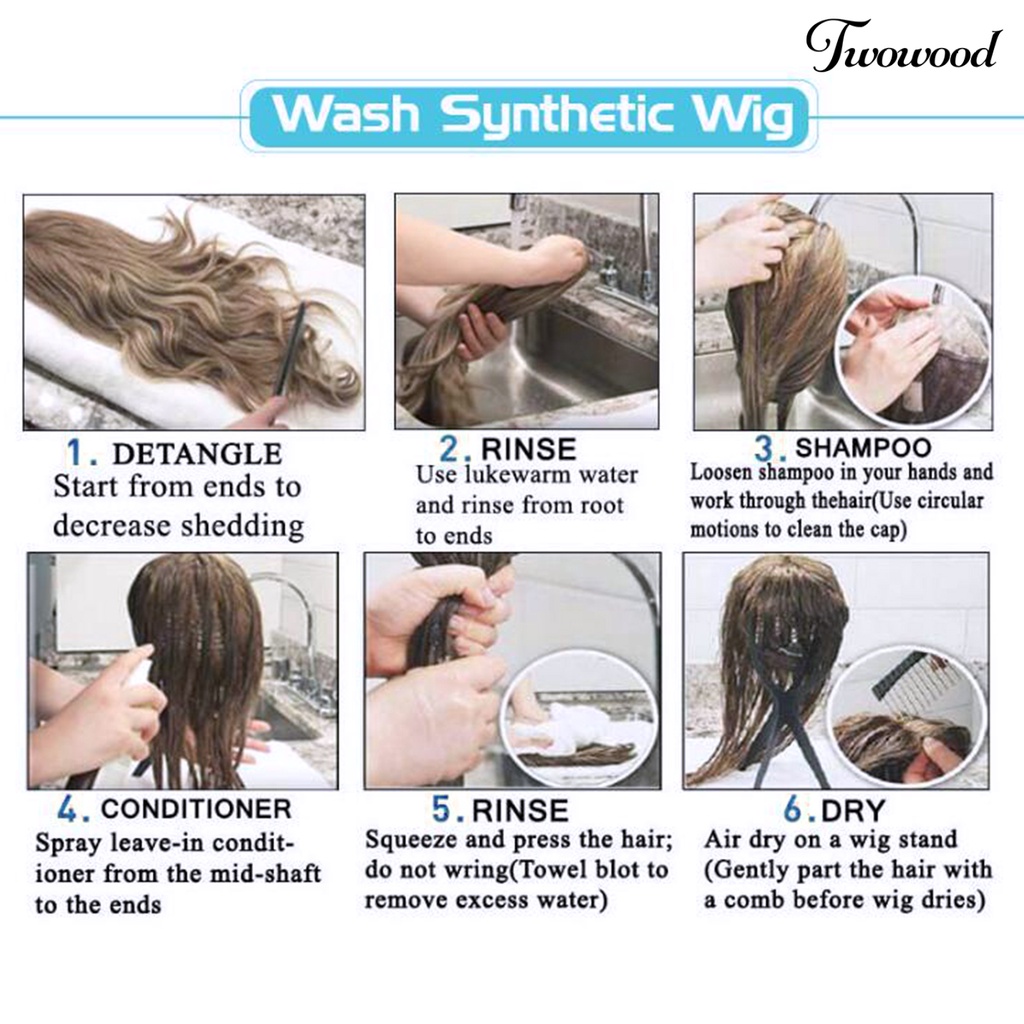 Twowood

Wash Synthetic Wig

1. DETANGLE
Start from ends to decrease shedding

2. RINSE
Use lukewarm water and rinse from root to ends

3. SHAMPOO
Loosen shampoo in your hands and work through thehair(Use circular motions to clean the cap)

4. CONDITIONER
Spray leave-in conditioner from the mid-shaft to the ends

5. RINSE
Squeeze and press the hair; do not wring(Towel blot to remove excess water)

6. DRY
Air dry on a wig stand (Gently part the hair with a comb before wig dries)