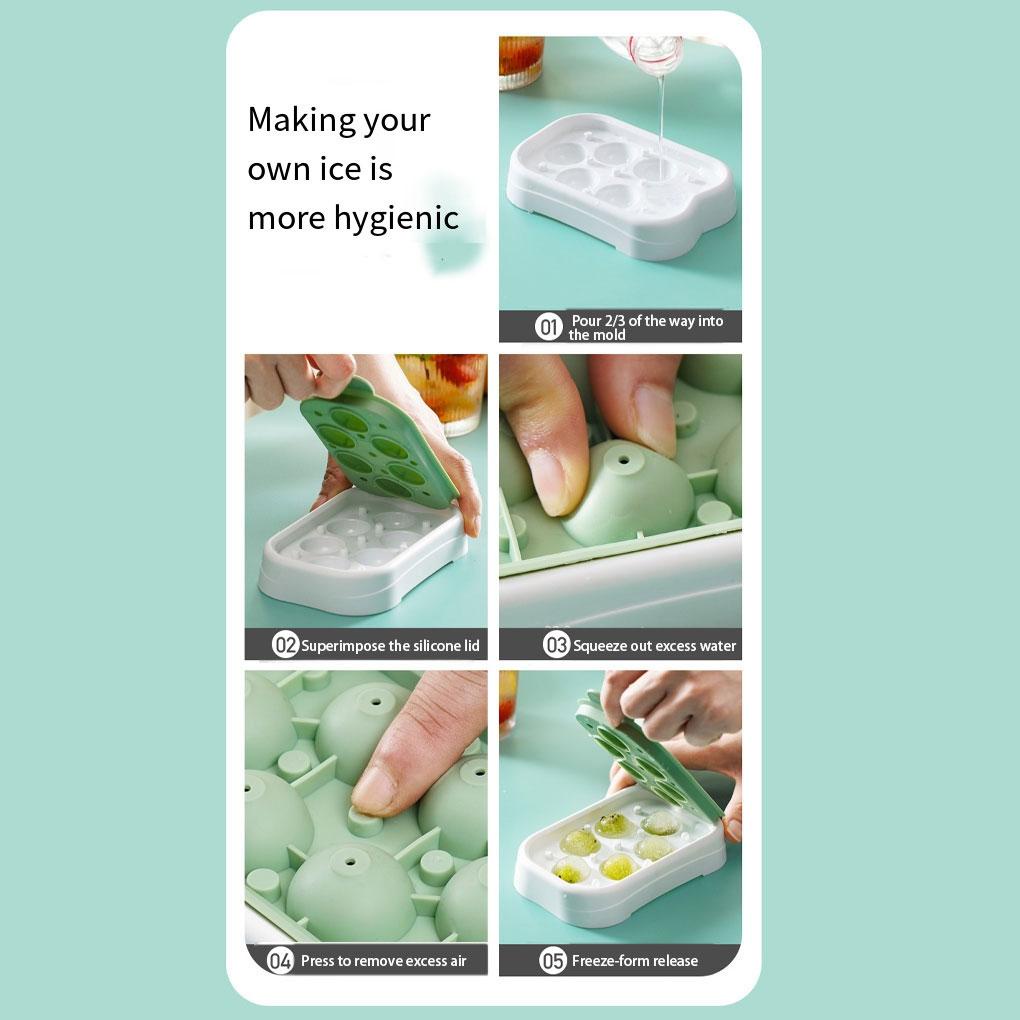 Making your own ice is more hygienic

01 Pour 2/3 of the way into the mold

02 Superimpose the silicone lid

03 Squeeze out excess water

04 Press to remove excess air

05 Freeze-form release