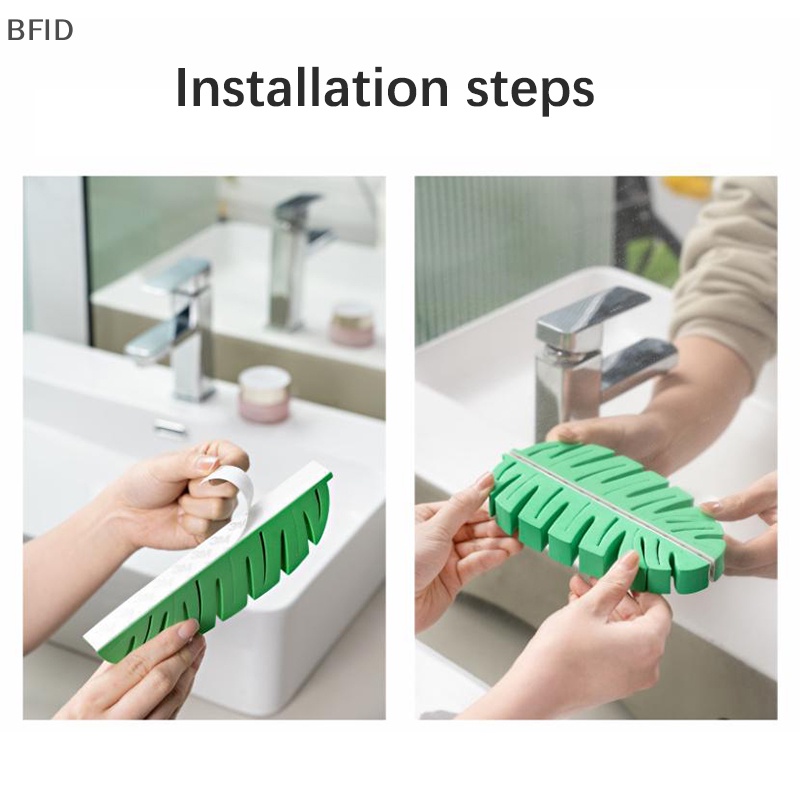 BFID

Installation steps