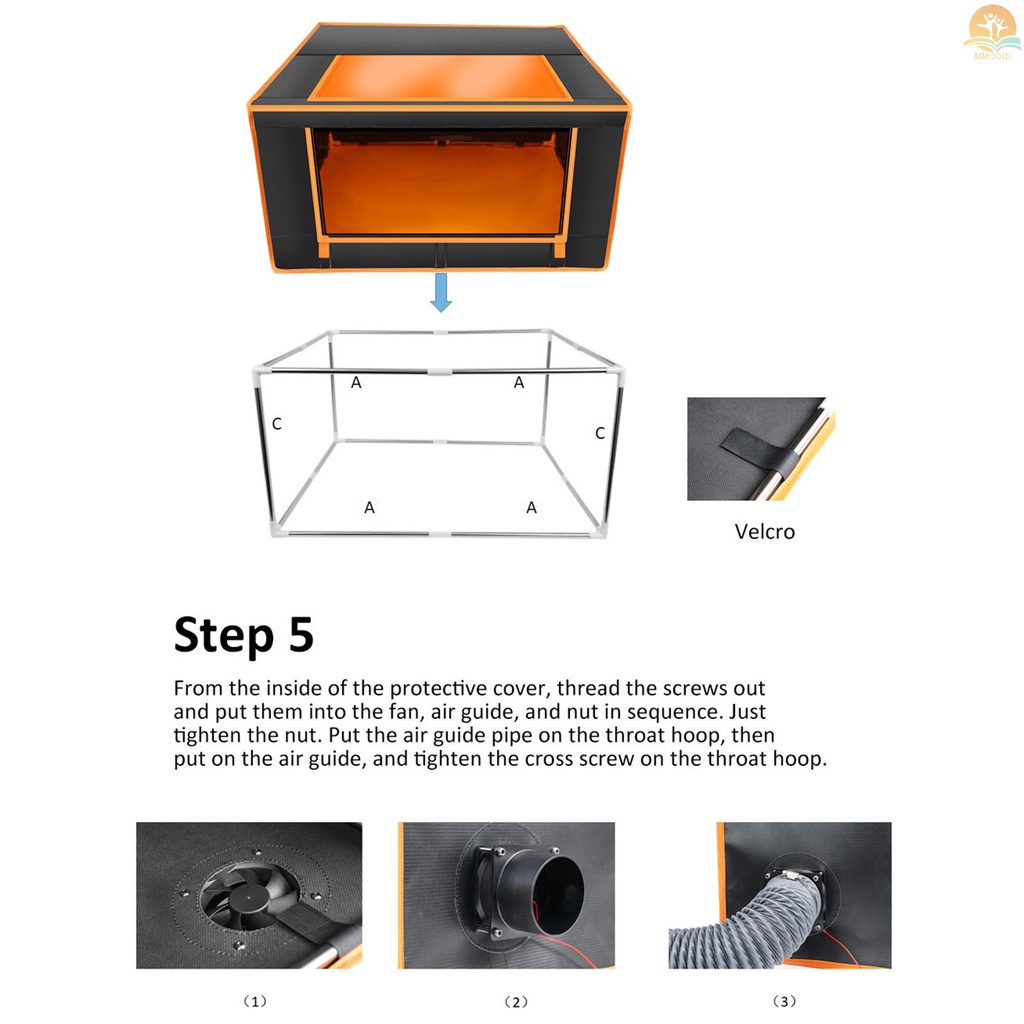 MMOOID

A A

C C

A A

Velcro

Step 5

From the inside of the protective cover, thread the screws out and put them into the fan, air guide, and nut in sequence. Just tighten the nut. Put the air guide pipe on the throat hoop, then put on the air guide, and tighten the cross screw on the throat hoop.

（1） （2） （3）