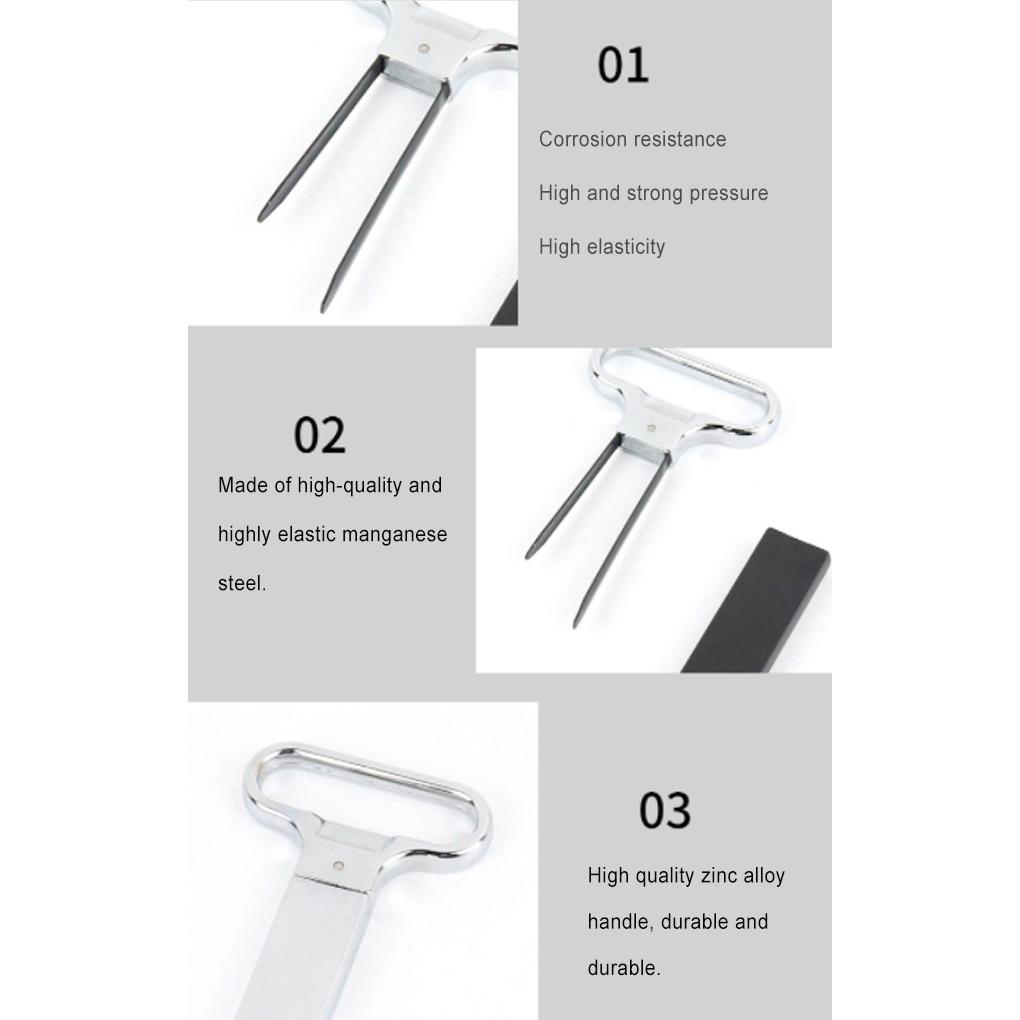 01

Corrosion resistance

High and strong pressure

High elasticity

02

Made of high-quality and highly elastic manganese steel.

03

High quality zinc alloy handle, durable and durable.