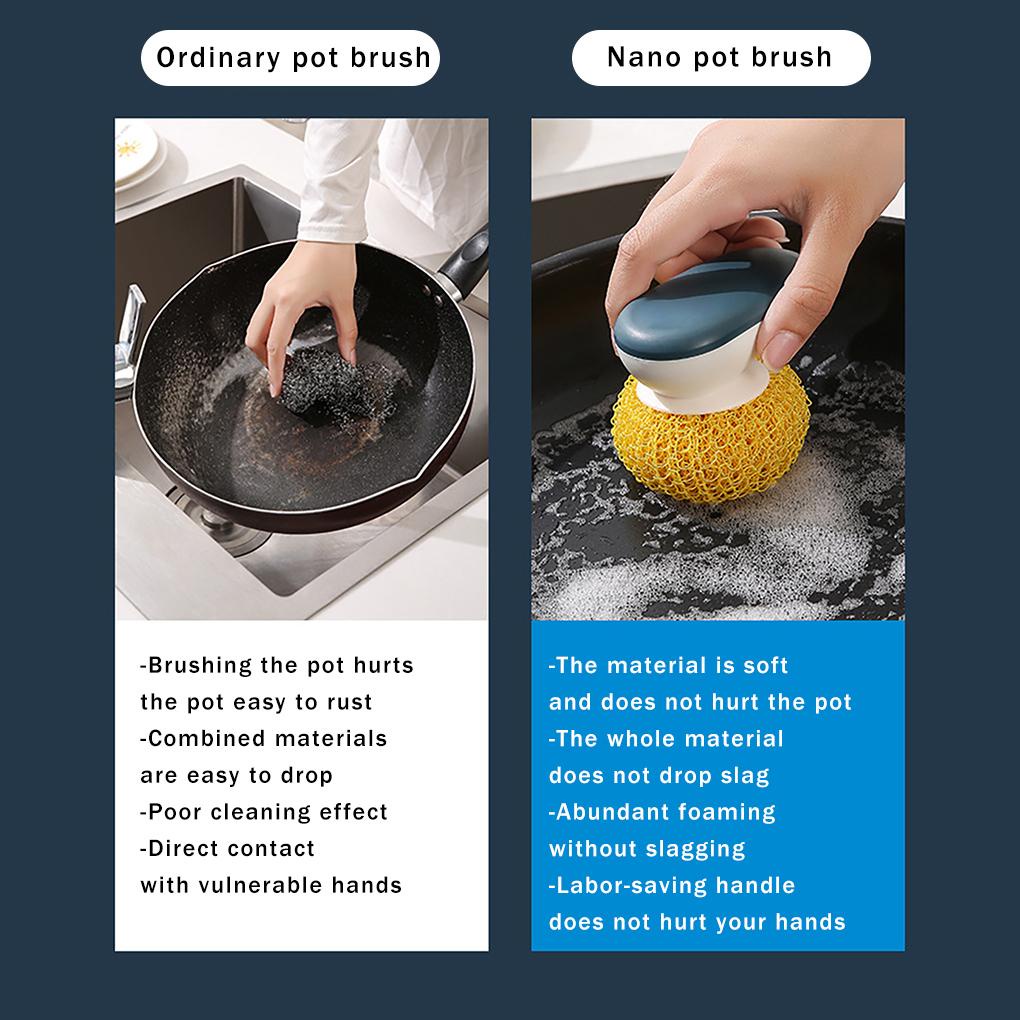 Ordinary pot brush

-Brushing the pot hurts the pot easy to rust
-Combined materials are easy to drop
-Poor cleaning effect
-Direct contact with vulnerable hands

Nano pot brush

-The material is soft and does not hurt the pot
-The whole material does not drop slag
-Abundant foaming without slagging
-Labor-saving handle does not hurt your hands