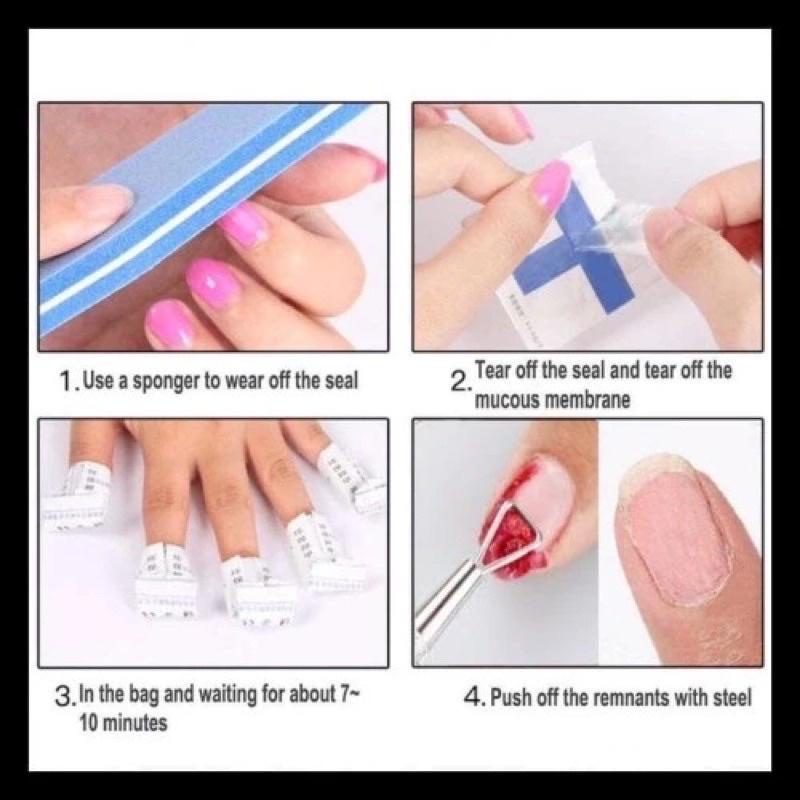 1. Use a sponger to wear off the seal

2. Tear off the seal and tear off the mucous membrane

3. In the bag and waiting for about 7~ 10 minutes

4. Push off the remnants with steel