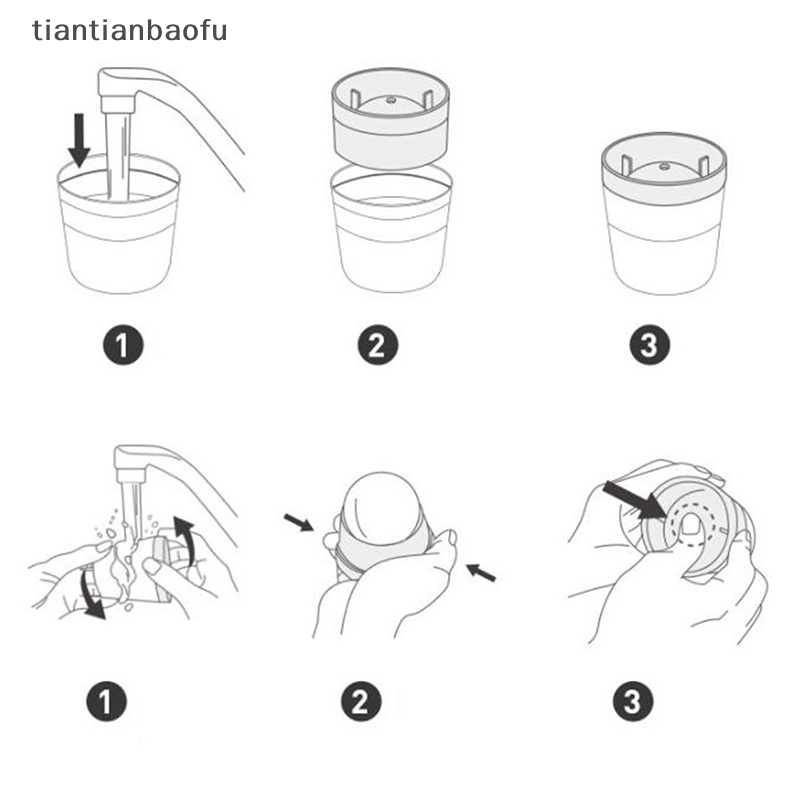 tiantianbaofu

1

2

3

1

2

3