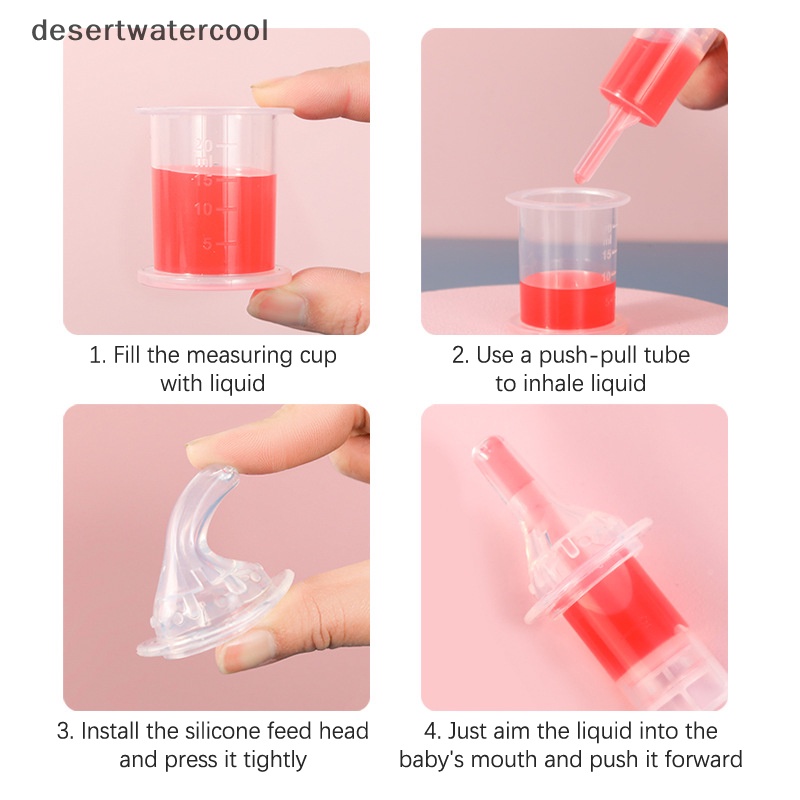 desertwatercool

20
ml
15
10
5

1. Fill the measuring cup with liquid

15
10

2. Use a push-pull tube to inhale liquid

3. Install the silicone feed head and press it tightly

4. Just aim the liquid into the baby's mouth and push it forward