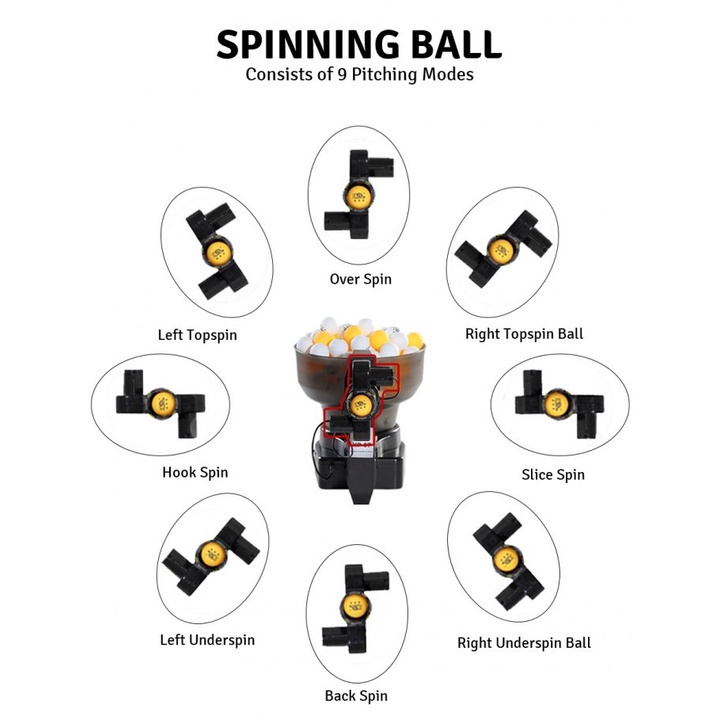 SPINNING BALL
Consists of 9 Pitching Modes

Over Spin

Left Topspin

Right Topspin Ball

Hook Spin

Slice Spin

Left Underspin

Right Underspin Ball

Back Spin