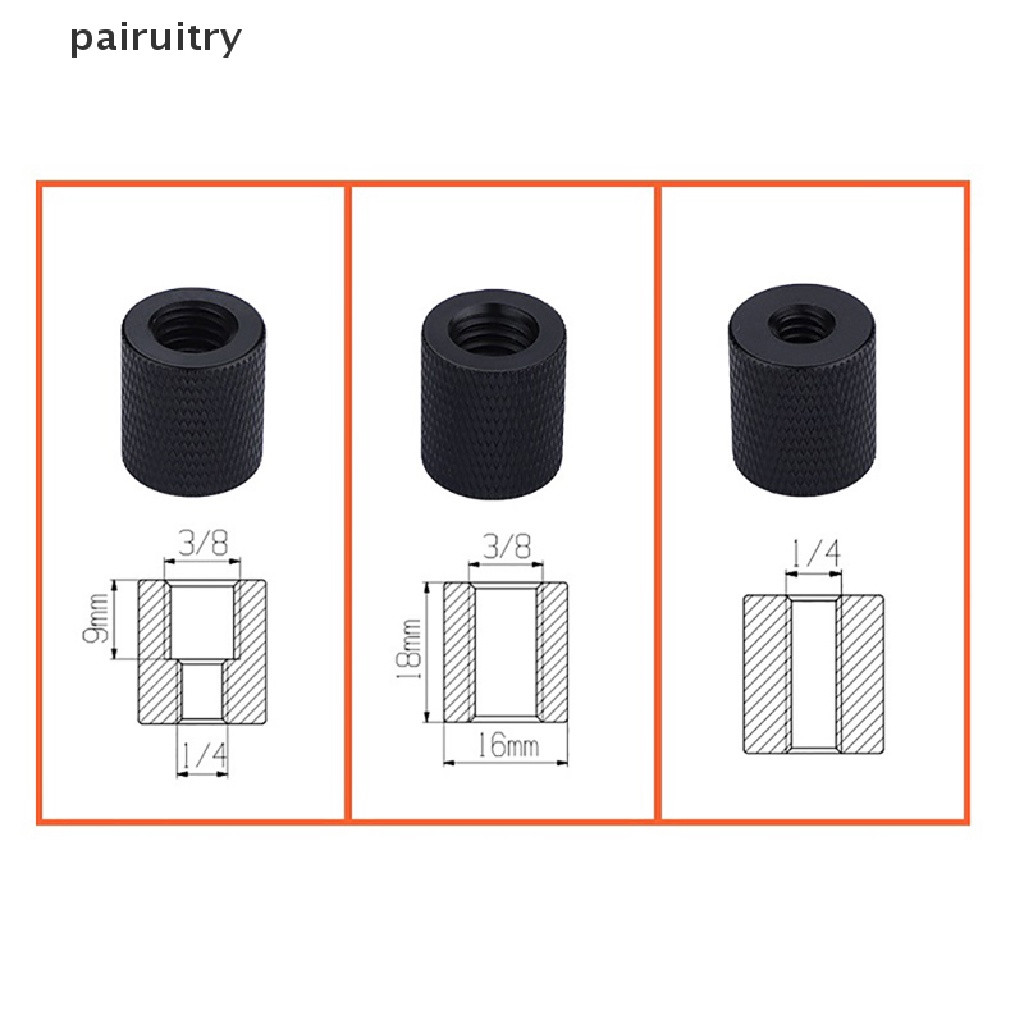 pairuitry

3/8
9mm
1/4

3/8
18mm
16mm

1/4