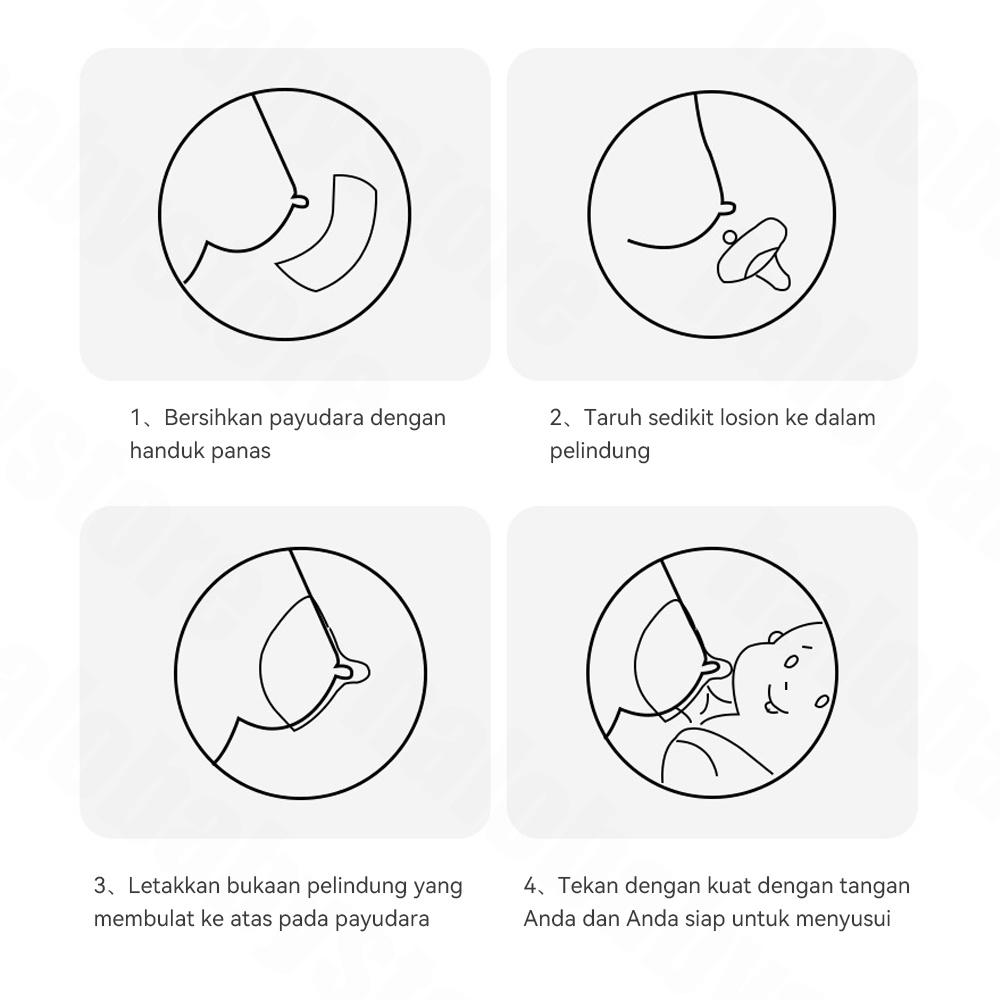 1、Bersihkan payudara dengan handuk panas

2、Taruh sedikit losion ke dalam pelindung

3、Letakkan bukaan pelindung yang membulat ke atas pada payudara

4、Tekan dengan kuat dengan tangan Anda dan Anda siap untuk menyusui