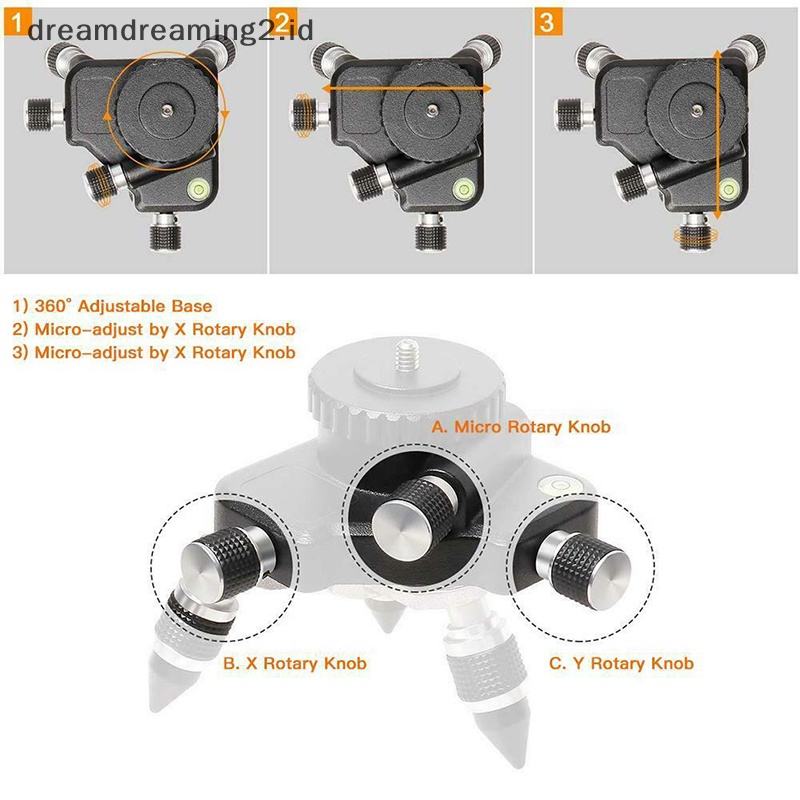 dreamdreaming2.id

1

2

3

1) 360° Adjustable Base
2) Micro-adjust by X Rotary Knob
3) Micro-adjust by X Rotary Knob

A. Micro Rotary Knob

B. X Rotary Knob

C. Y Rotary Knob