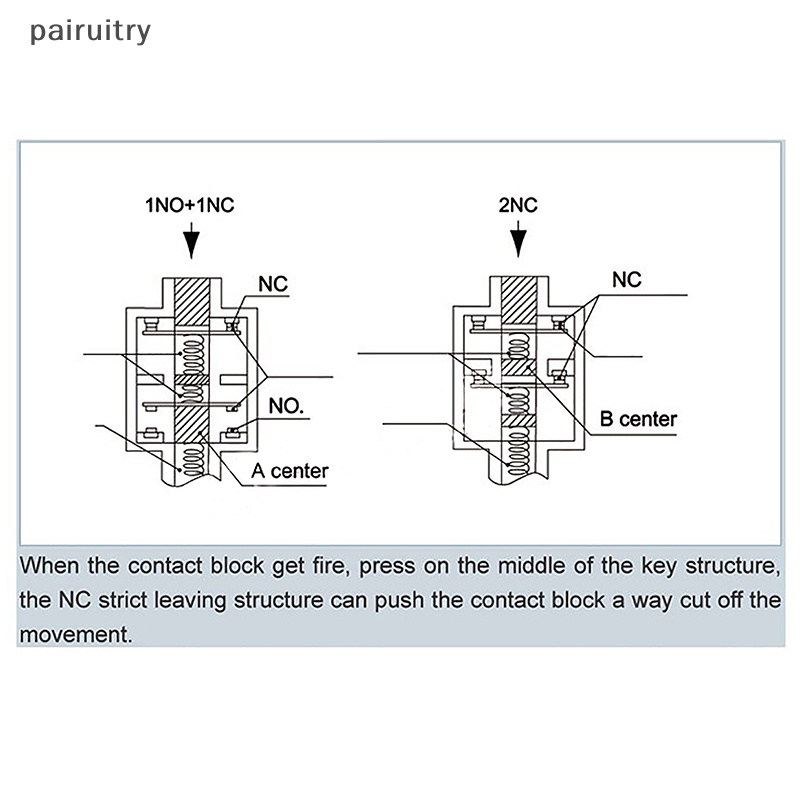 pairuitry

1NO+1NC

NC

NO.

A center

2NC

NC

B center

When the contact block get fire, press on the middle of the key structure, the NC strict leaving structure can push the contact block a way cut off the movement.