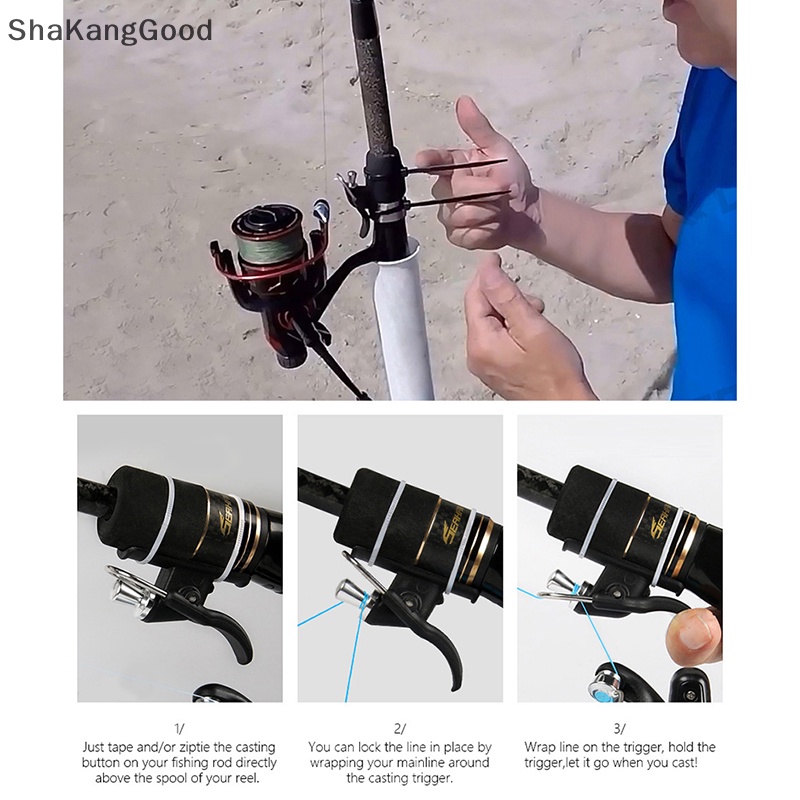 ShaKangGood

1/
Just tape and/or ziptie the casting button on your fishing rod directly above the spool of your reel.

2/
You can lock the line in place by wrapping your mainline around the casting trigger.

3/
Wrap line on the trigger, hold the trigger,let it go when you cast!