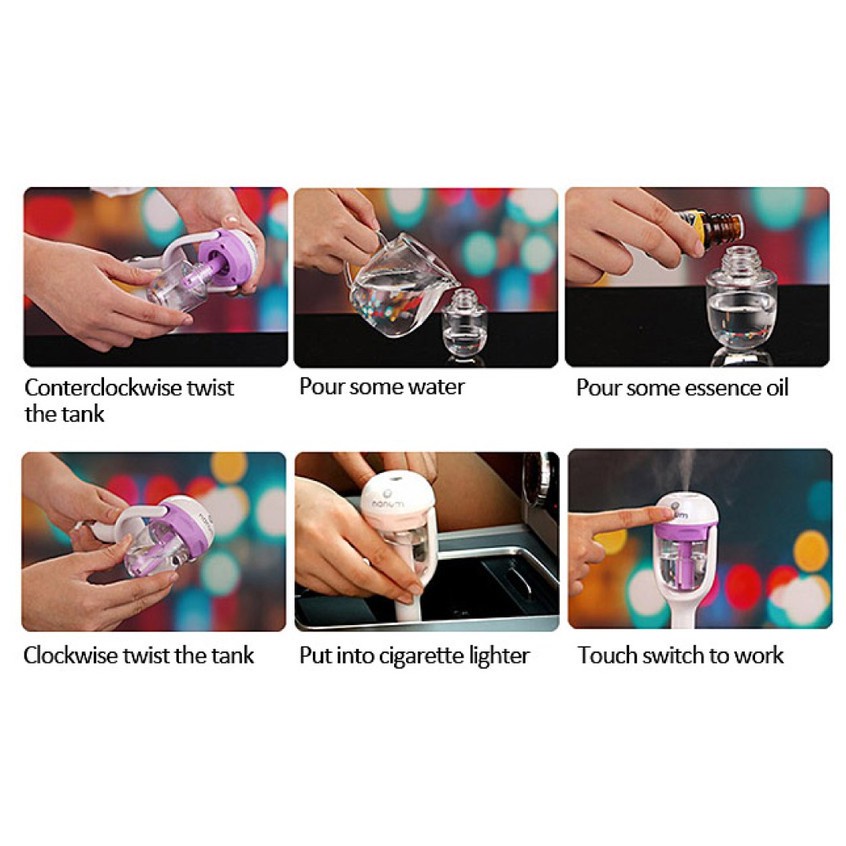 Conterclockwise twist the tank

Pour some water

Pour some essence oil

Clockwise twist the tank

nanum

Put into cigarette lighter

Touch switch to work