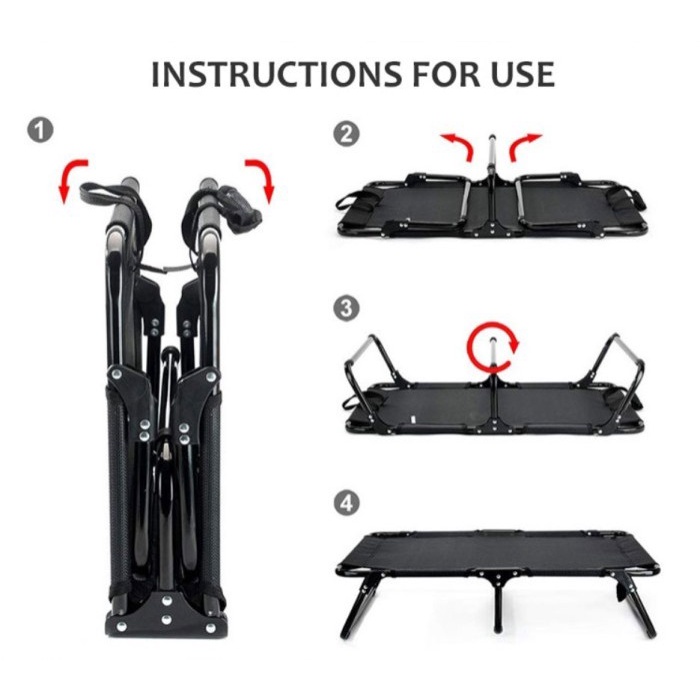 INSTRUCTIONS FOR USE

1

2

3

4