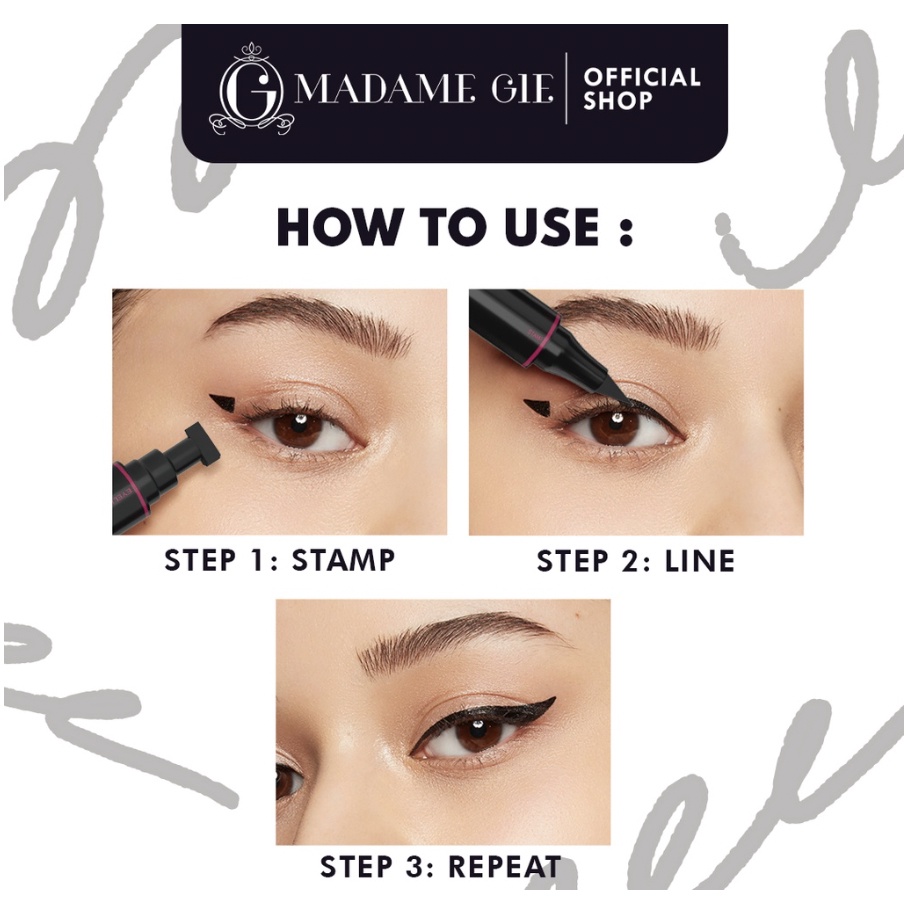 G MADAME GIE | OFFICIAL SHOP

HOW TO USE :

STEP 1: STAMP

STEP 2: LINE

STEP 3: REPEAT