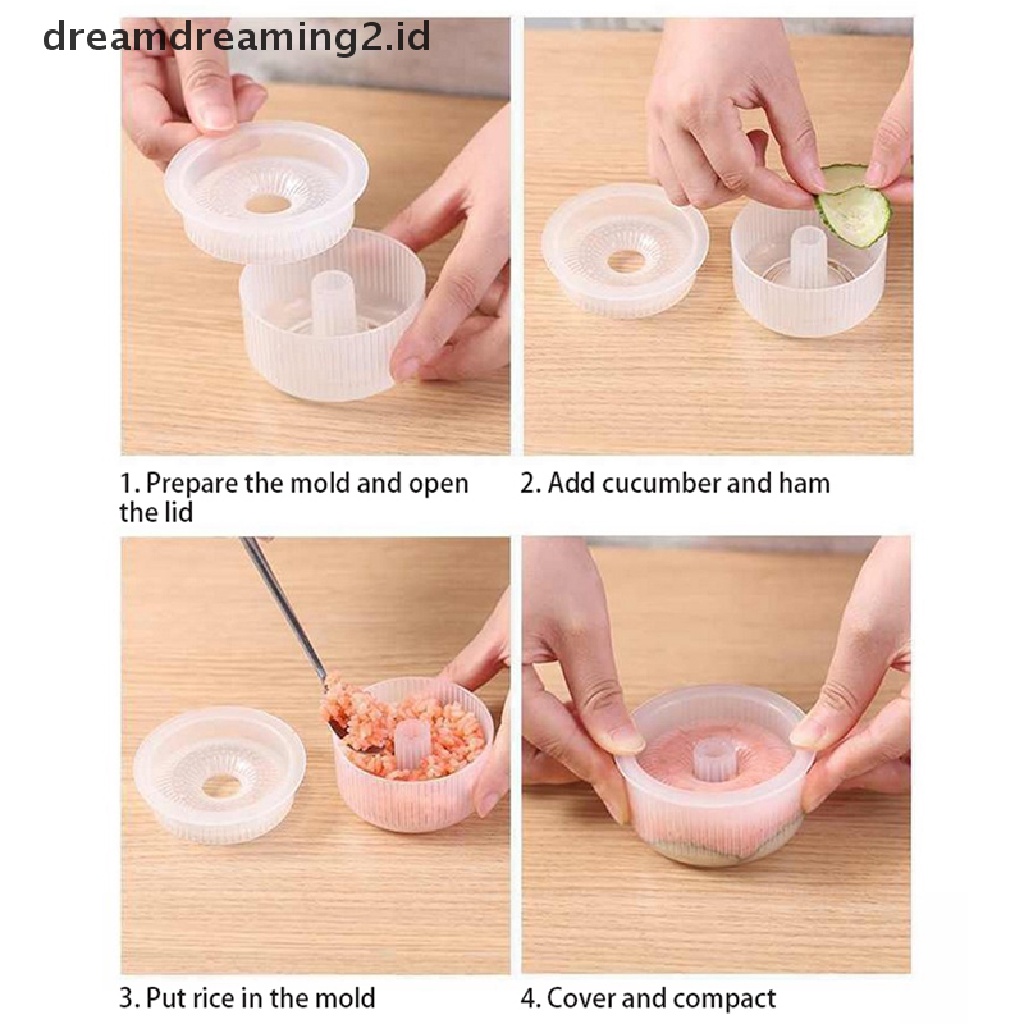 dreamdreaming2.id

1. Prepare the mold and open the lid

2. Add cucumber and ham

3. Put rice in the mold

4. Cover and compact