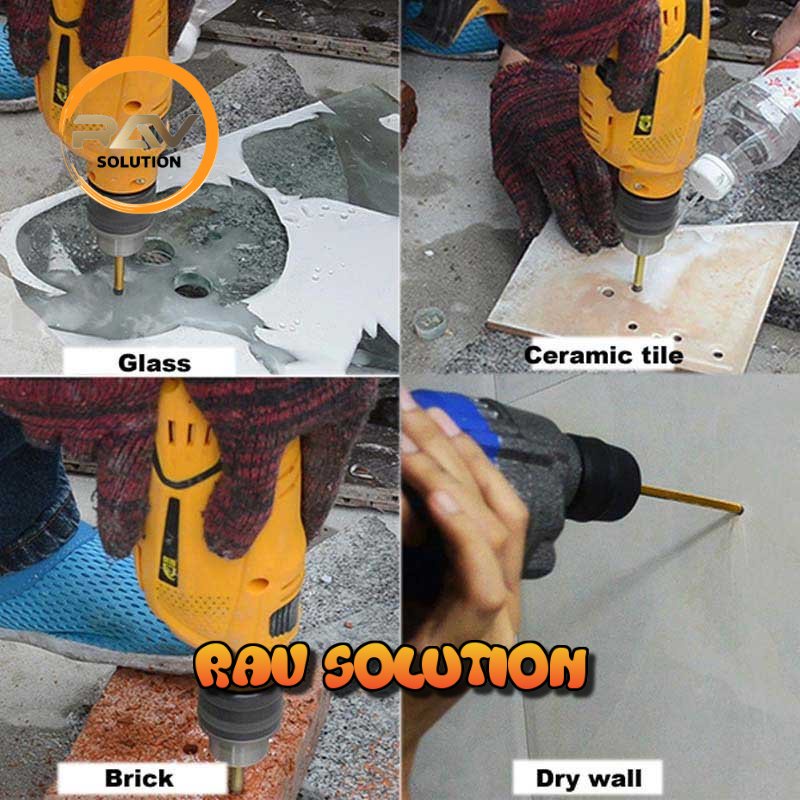 RAV SOLUTION

Glass

Ceramic tile

RAV SOLUTION

Brick

Dry wall