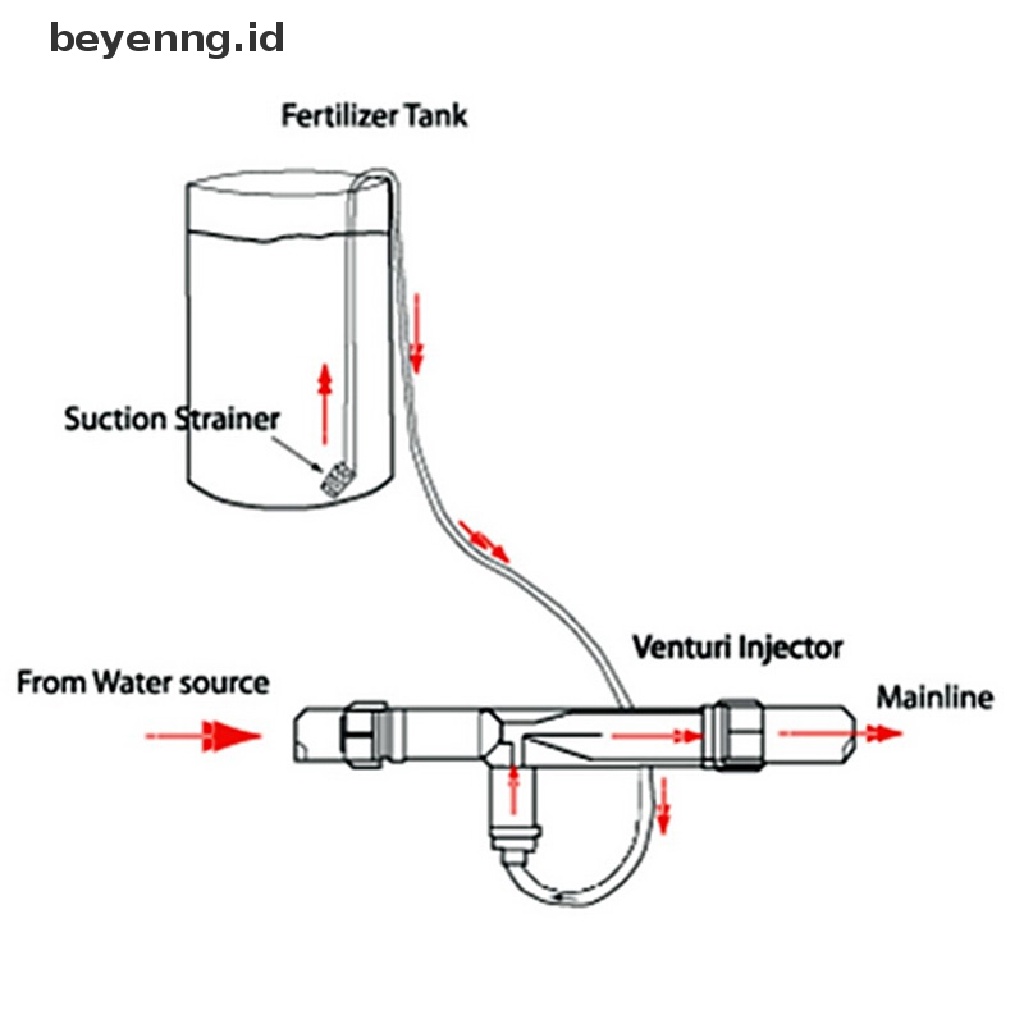 beyenng.id

Fertilizer Tank

Suction Strainer

Venturi Injector

From Water source

Mainline