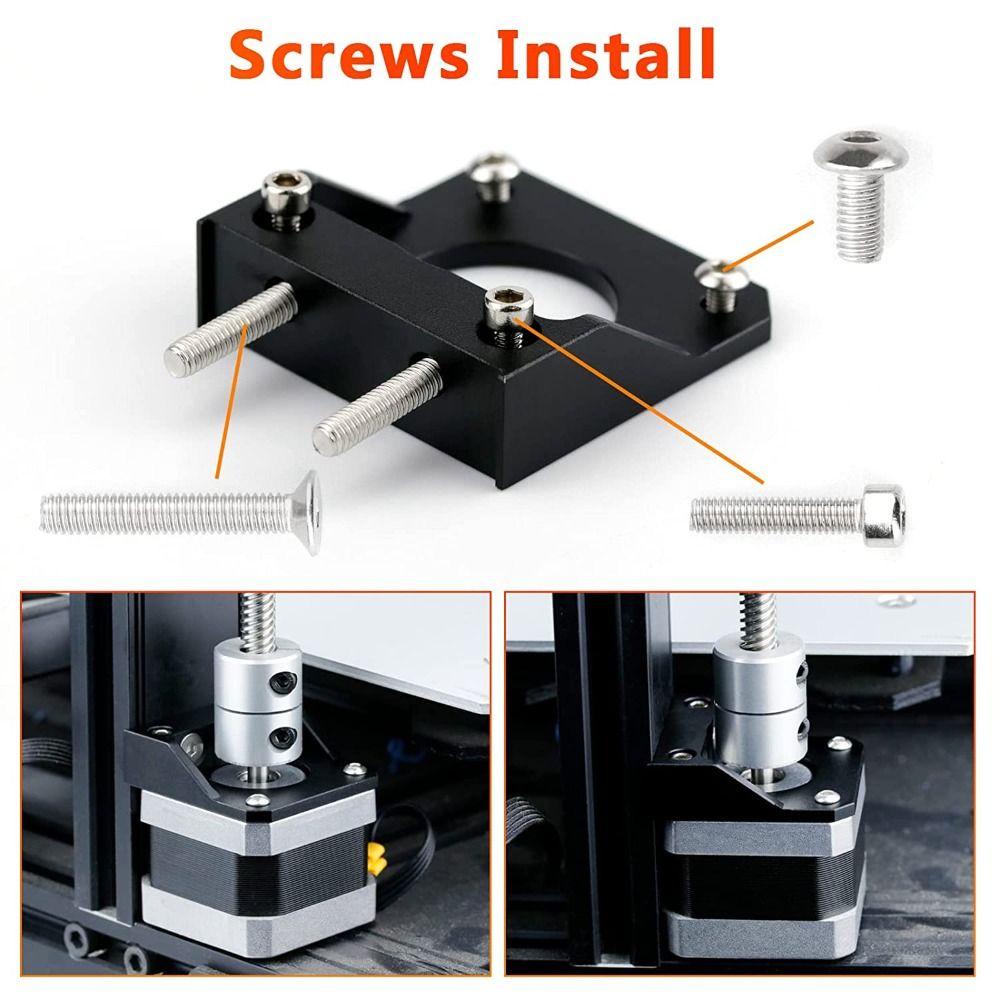 Screws Install