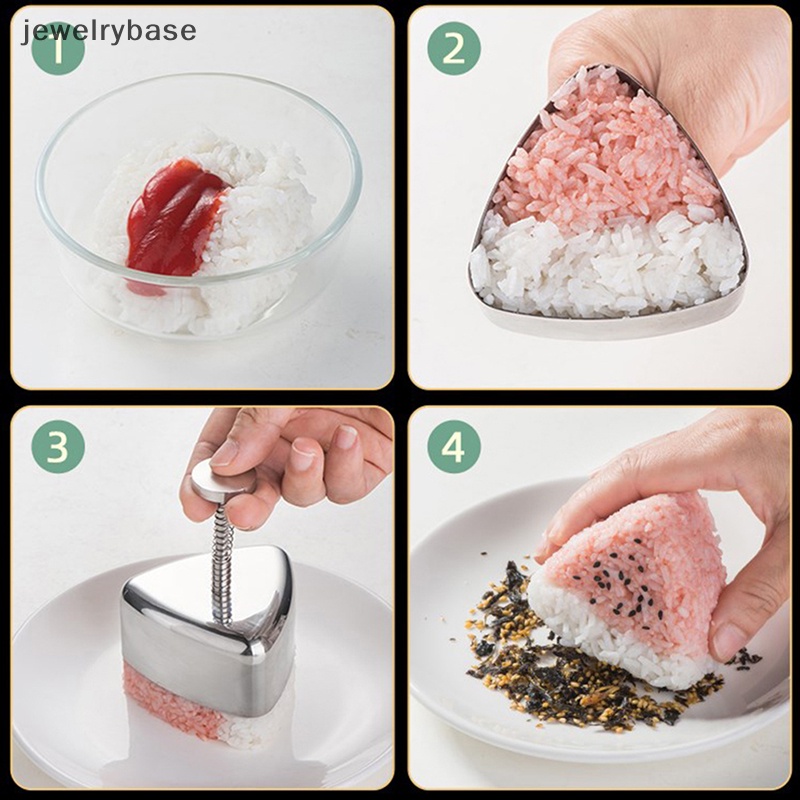 jewelrybase
1
2
3
4