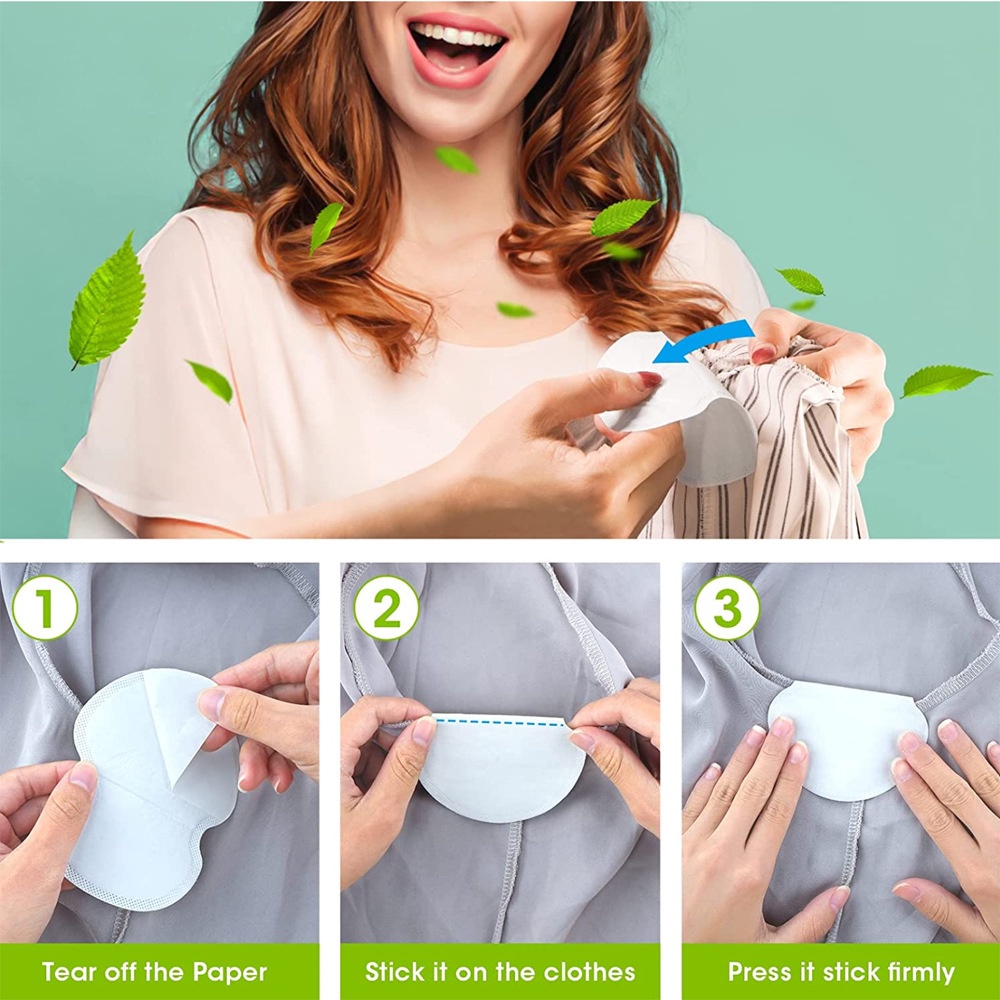 1
Tear off the Paper

2
Stick it on the clothes

3
Press it stick firmly