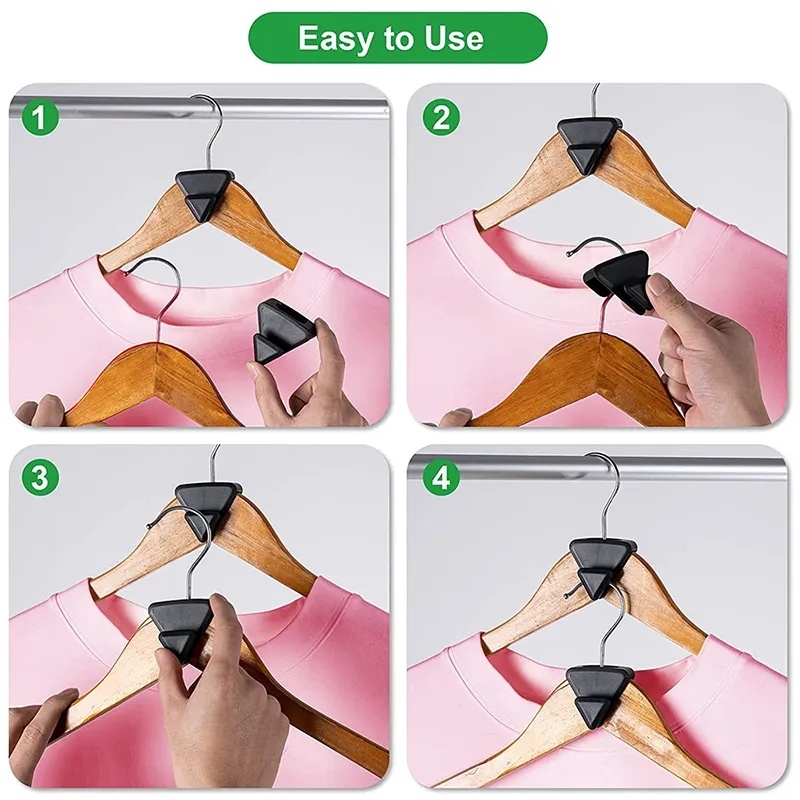 Easy to Use

1

2

3

4