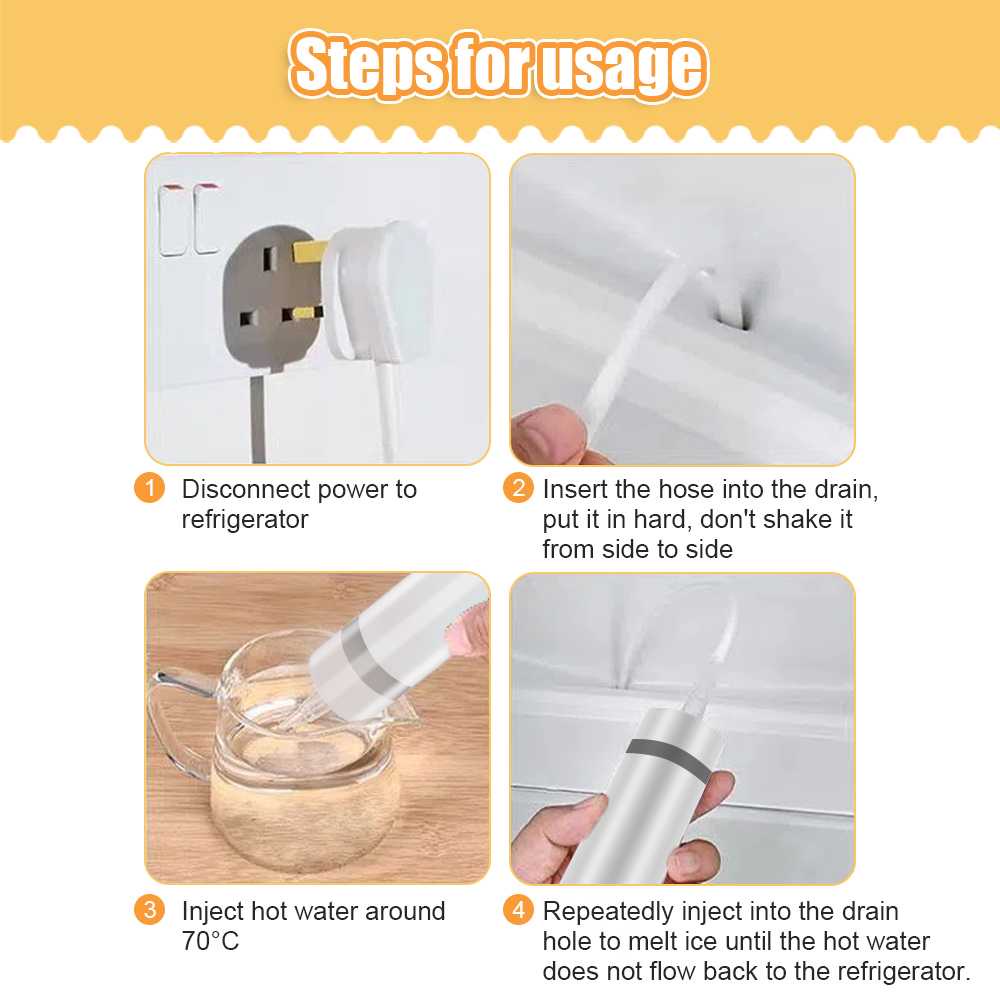 Steps for usage

1 Disconnect power to refrigerator

2 Insert the hose into the drain, put it in hard, don't shake it from side to side

3 Inject hot water around 70°C

4 Repeatedly inject into the drain hole to melt ice until the hot water does not flow back to the refrigerator.