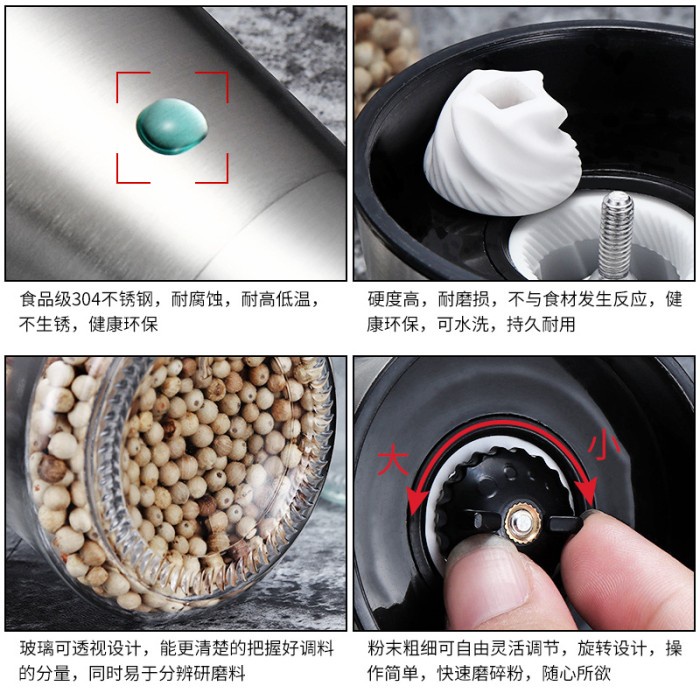 食品级304不锈钢，耐腐蚀，耐高低温，不生锈，健康环保

硬度高，耐磨损，不与食材发生反应，健康环保，可水洗，持久耐用

玻璃可透视设计，能更清楚的把握好调料的分量，同时易于分辨研磨料

大

小

粉末粗细可自由灵活调节，旋转设计，操作简单，快速磨碎粉，随心所欲