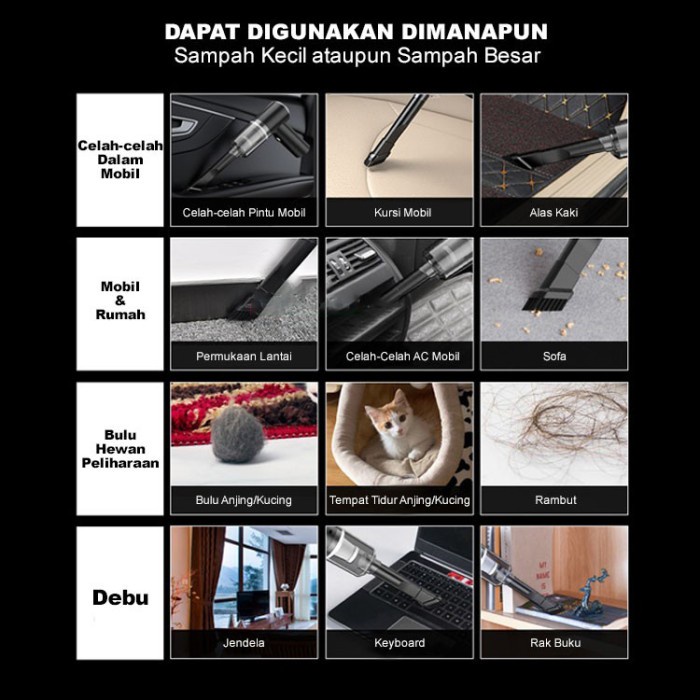 DAPAT DIGUNAKAN DIMANAPUN
Sampah Kecil ataupun Sampah Besar

Celah-celah Dalam Mobil

Celah-celah Pintu Mobil

Kursi Mobil

Alas Kaki

Mobil & Rumah

Permukaan Lantai

Celah-Celah AC Mobil

Sofa

Bulu Hewan Peliharaan

Bulu Anjing/Kucing

Tempat Tidur Anjing/Kucing

Rambut

Debu

Jendela

Keyboard

Rak Buku