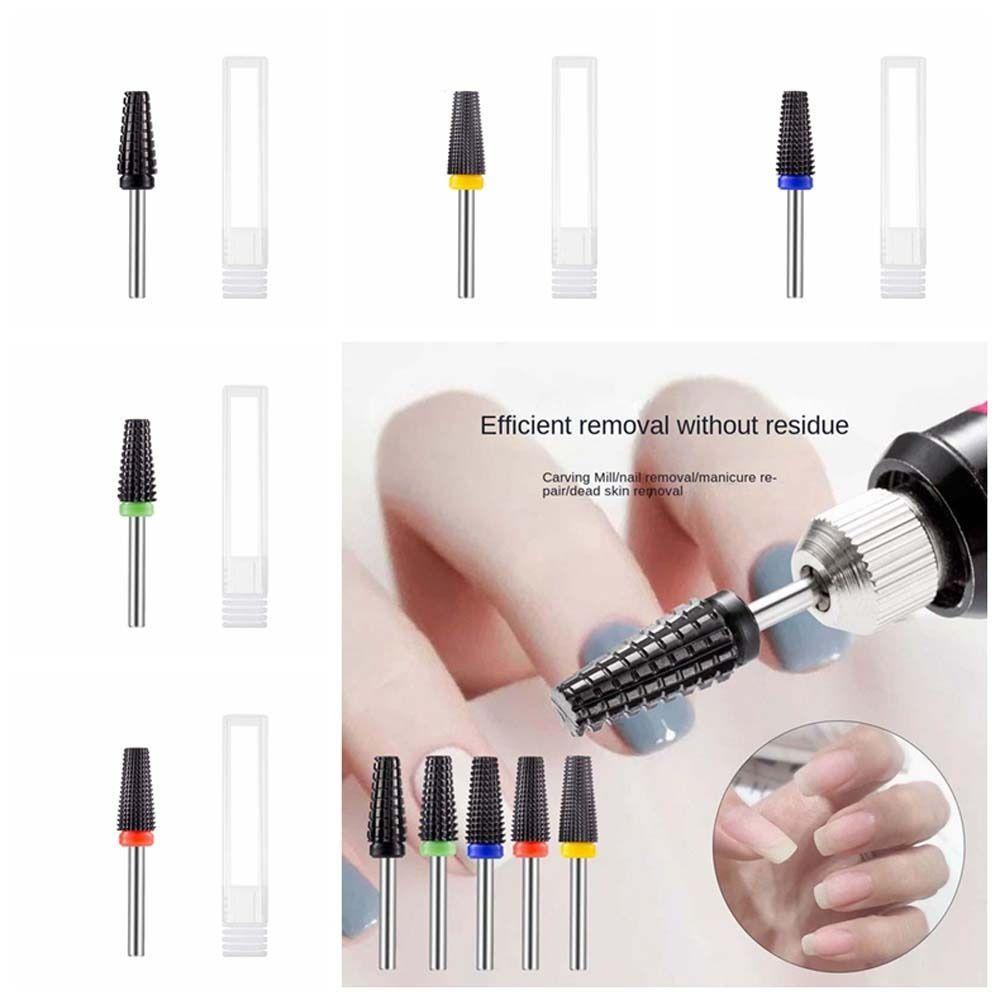 Efficient removal without residue

Carving Mill/nail removal/manicure repair/dead skin removal