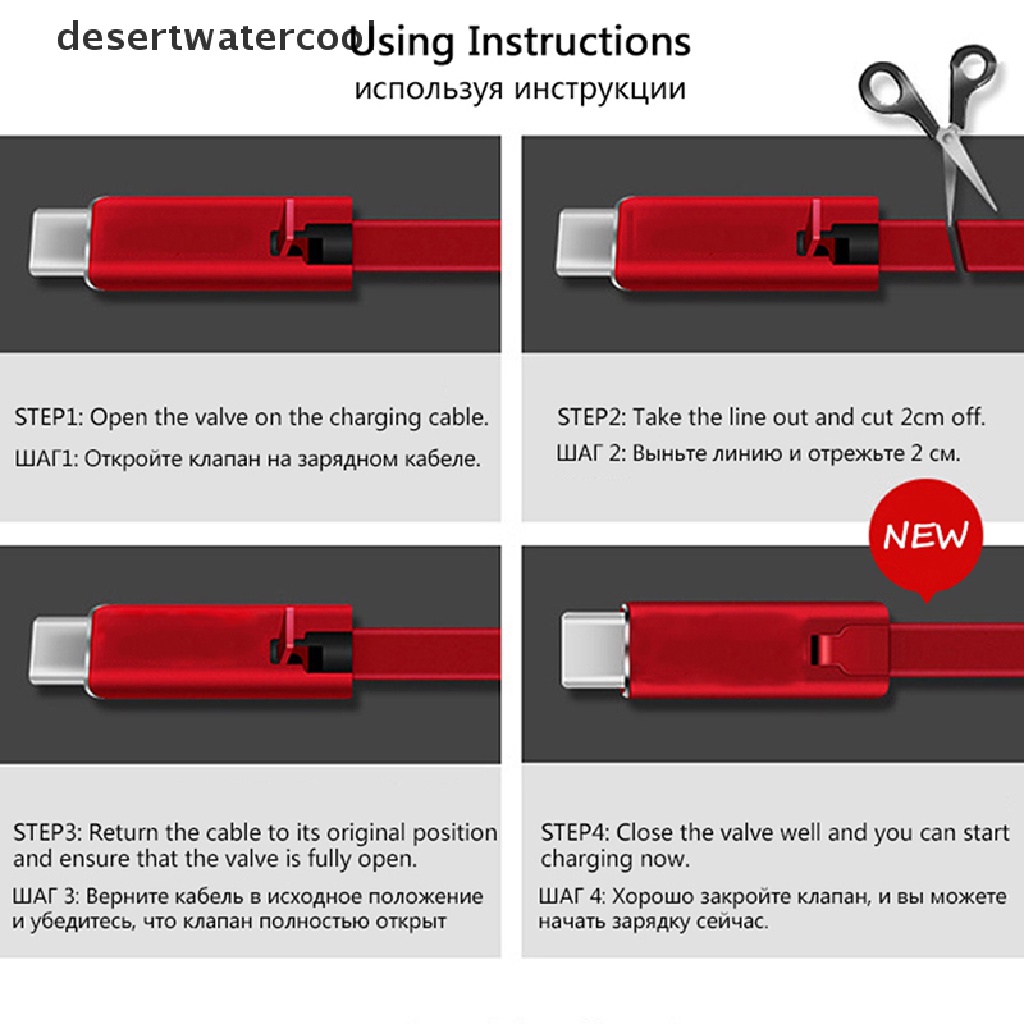 desertwatercoo

Using Instructions
используя инструкции

STEP1: Open the valve on the charging cable.
ШАГ1: Откройте клапан на зарядном кабеле.

STEP2: Take the line out and cut 2cm off.
ШАГ 2: Выньте линию и отрежьте 2 см.

NEW

STEP3: Return the cable to its original position and ensure that the valve is fully open.
ШАГ 3: Верните кабель в исходное положение и убедитесь, что клапан полностью открыт

STEP4: Close the valve well and you can start charging now.
ШАГ 4: Хорошо закройте клапан, и вы можете начать зарядку сейчас.