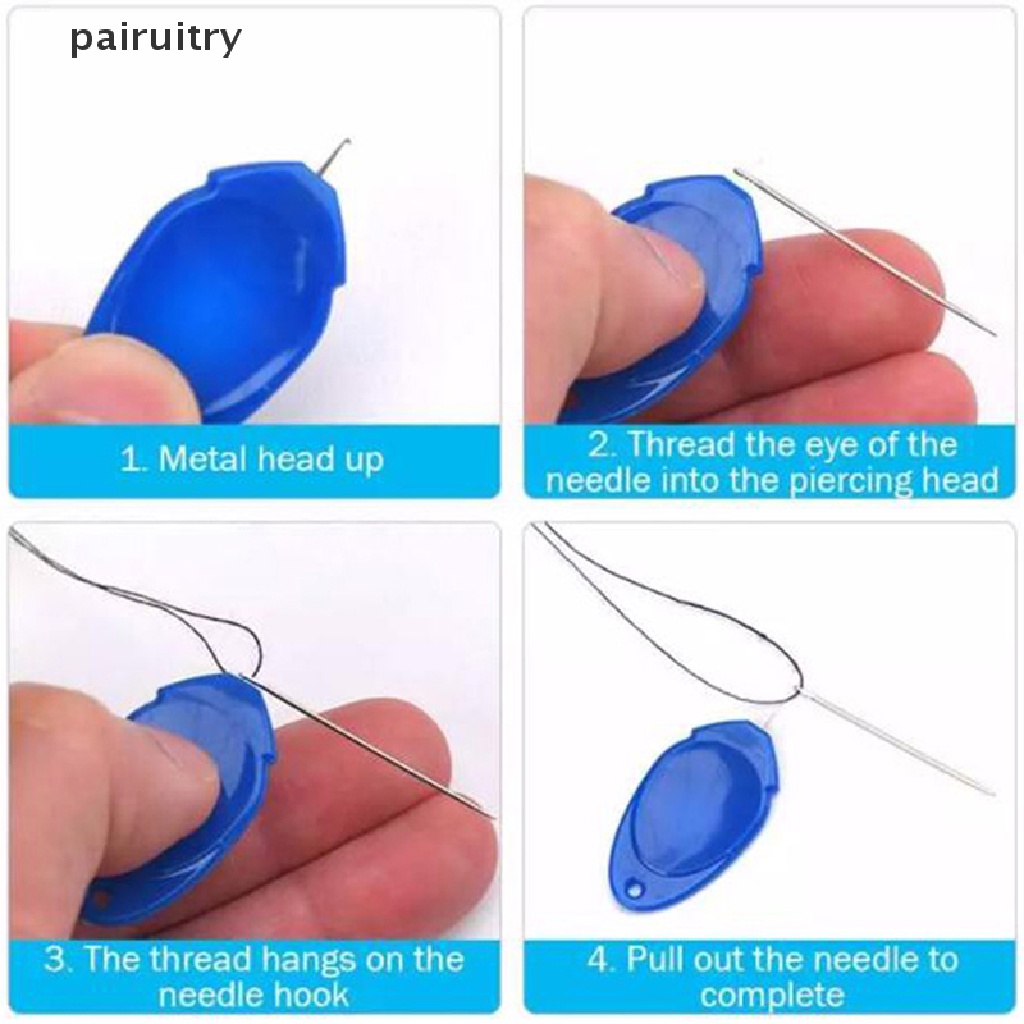 pairuitry

1. Metal head up

2. Thread the eye of the needle into the piercing head

3. The thread hangs on the needle hook

4. Pull out the needle to complete