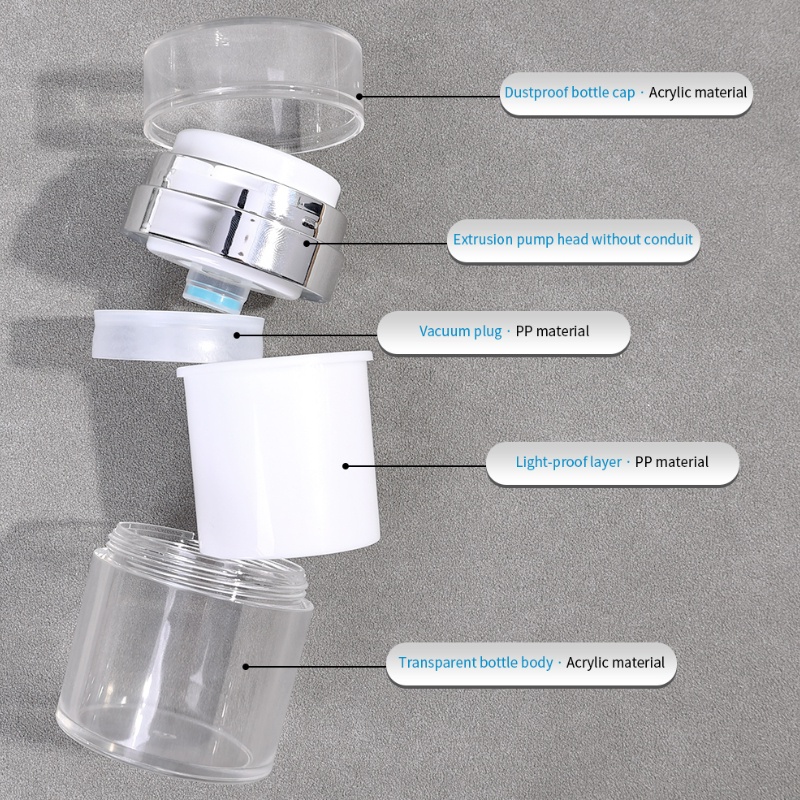 Dustproof bottle cap · Acrylic material

Extrusion pump head without conduit

Vacuum plug · PP material

Light-proof layer · PP material

Transparent bottle body · Acrylic material