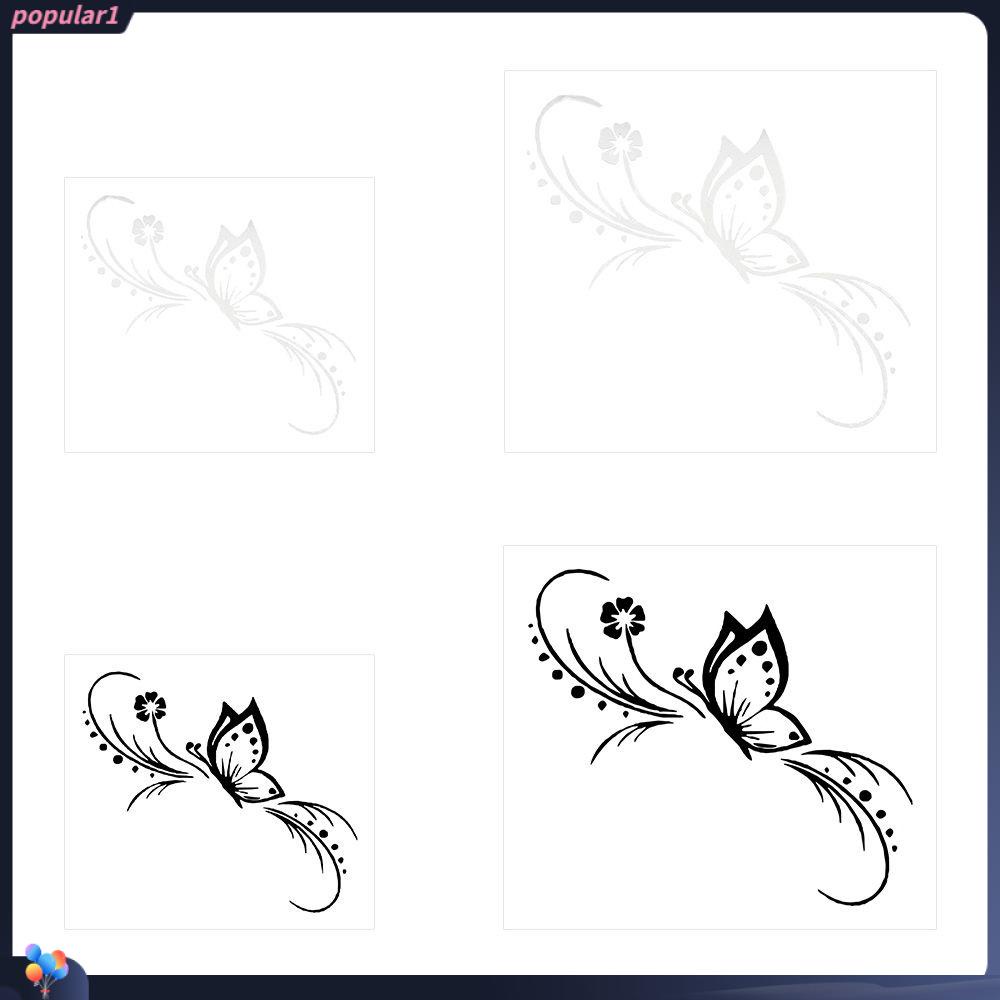 popular1