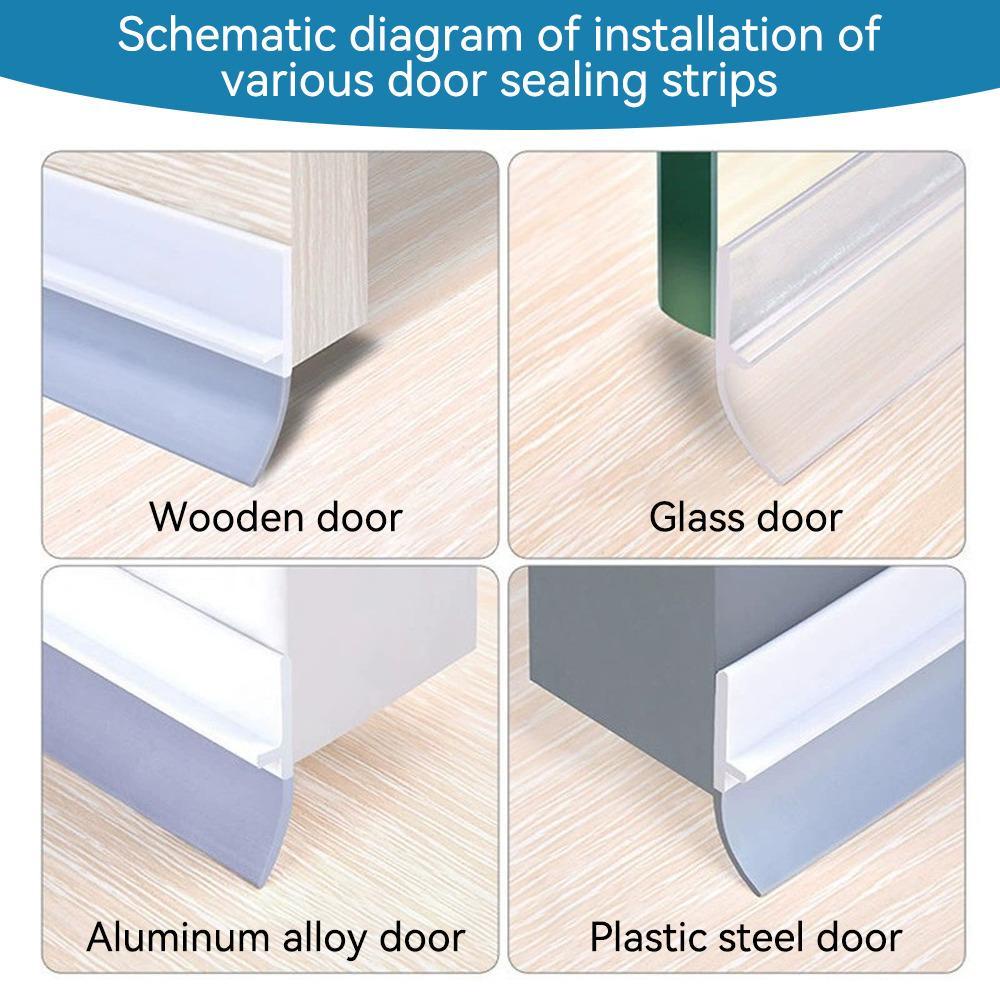 Schematic diagram of installation of various door sealing strips

Wooden door

Glass door

Aluminum alloy door

Plastic steel door