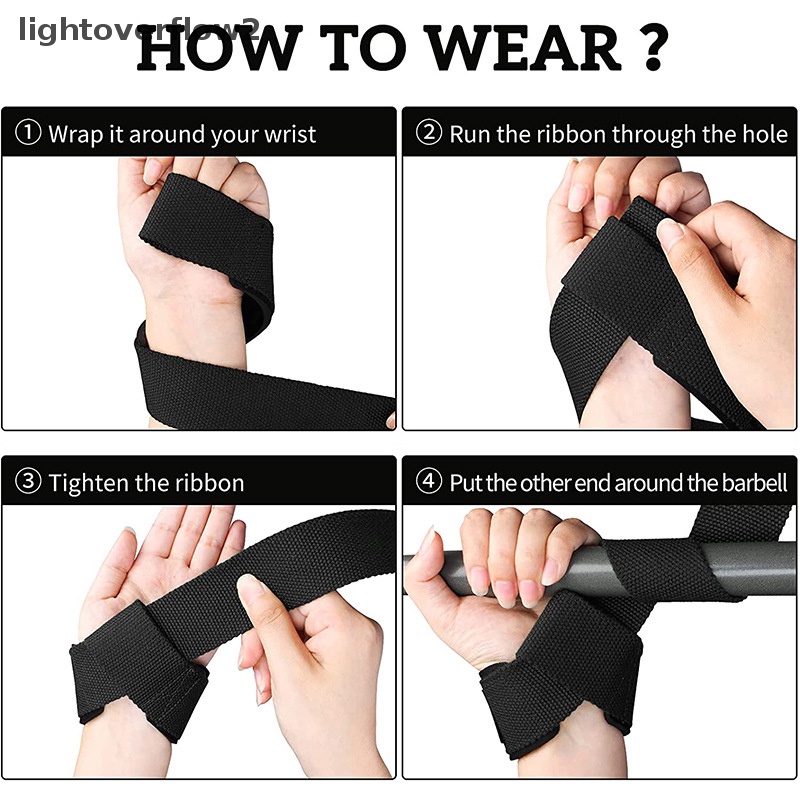 lightoverflow2

HOW TO WEAR ?

① Wrap it around your wrist

② Run the ribbon through the hole

③ Tighten the ribbon

④ Put the other end around the barbell