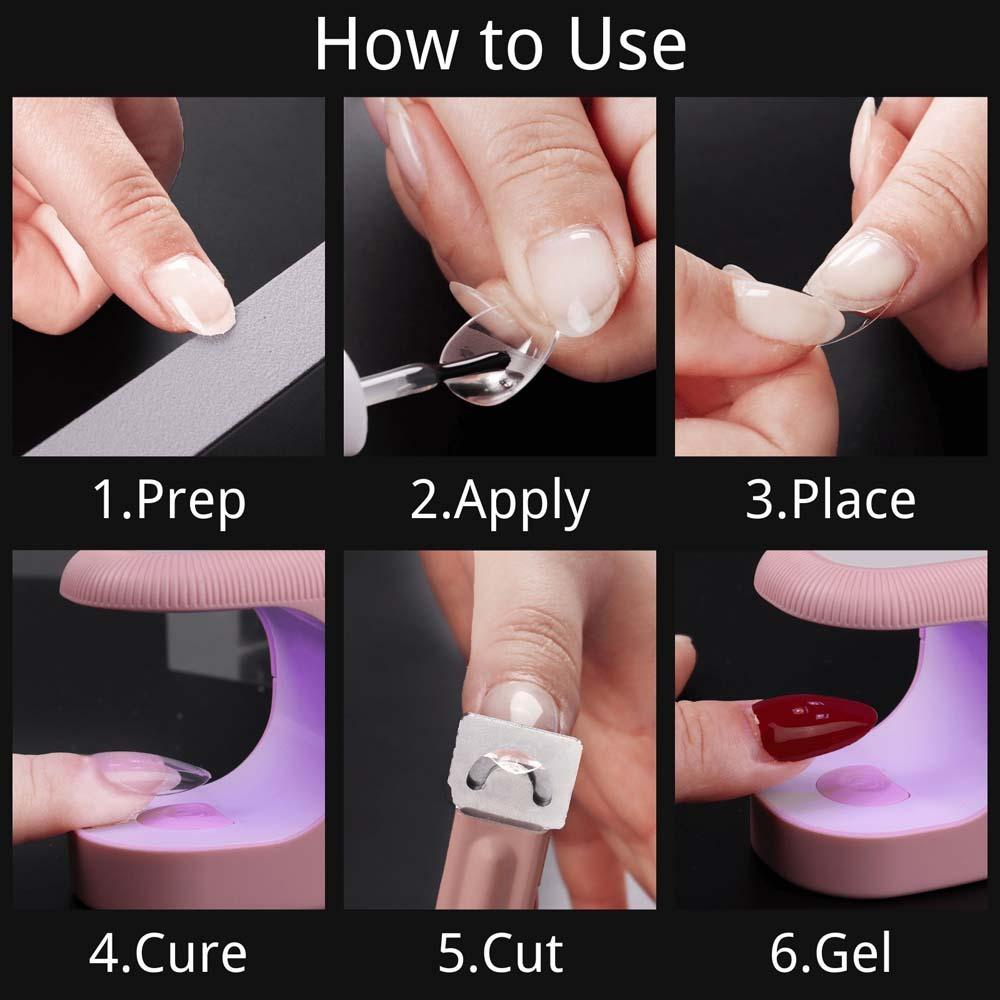 How to Use

1.Prep

2.Apply

3.Place

4.Cure

5.Cut

6.Gel