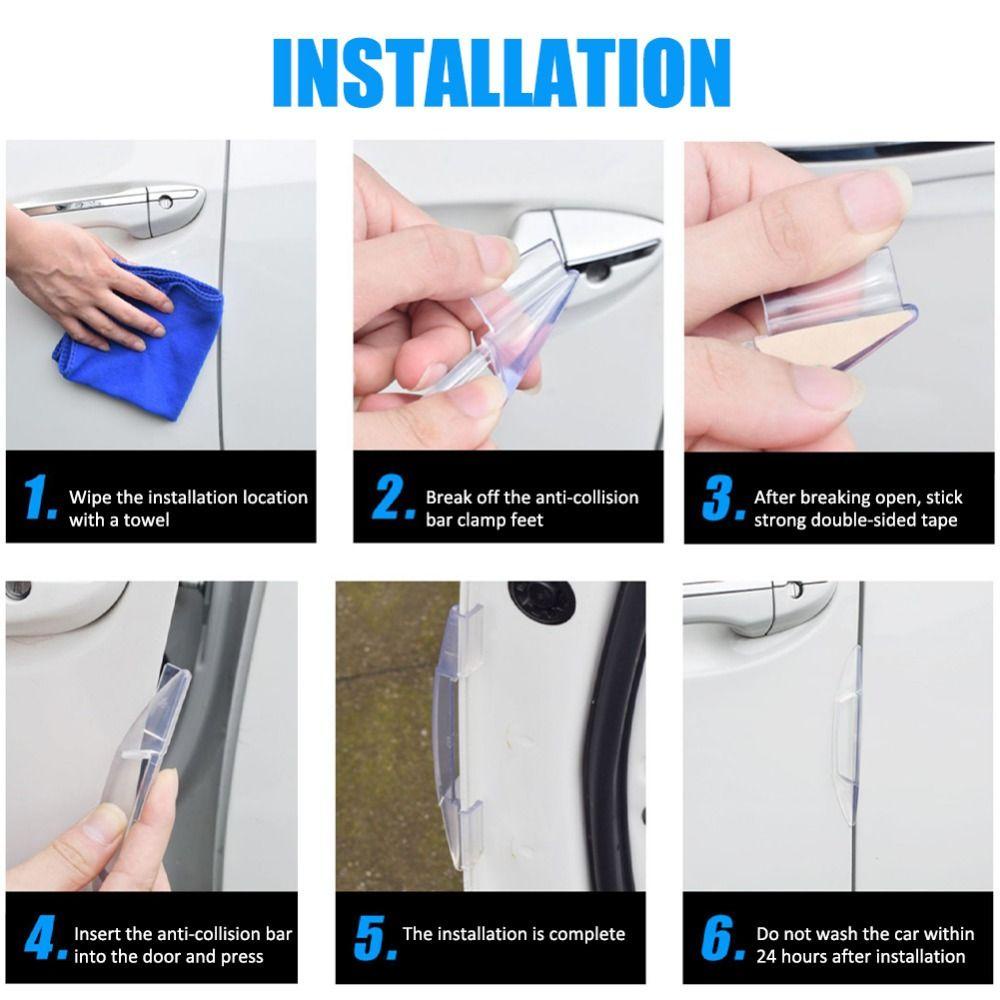 INSTALLATION

1. Wipe the installation location with a towel

2. Break off the anti-collision bar clamp feet

3. After breaking open, stick strong double-sided tape

4. Insert the anti-collision bar into the door and press

5. The installation is complete

6. Do not wash the car within 24 hours after installation