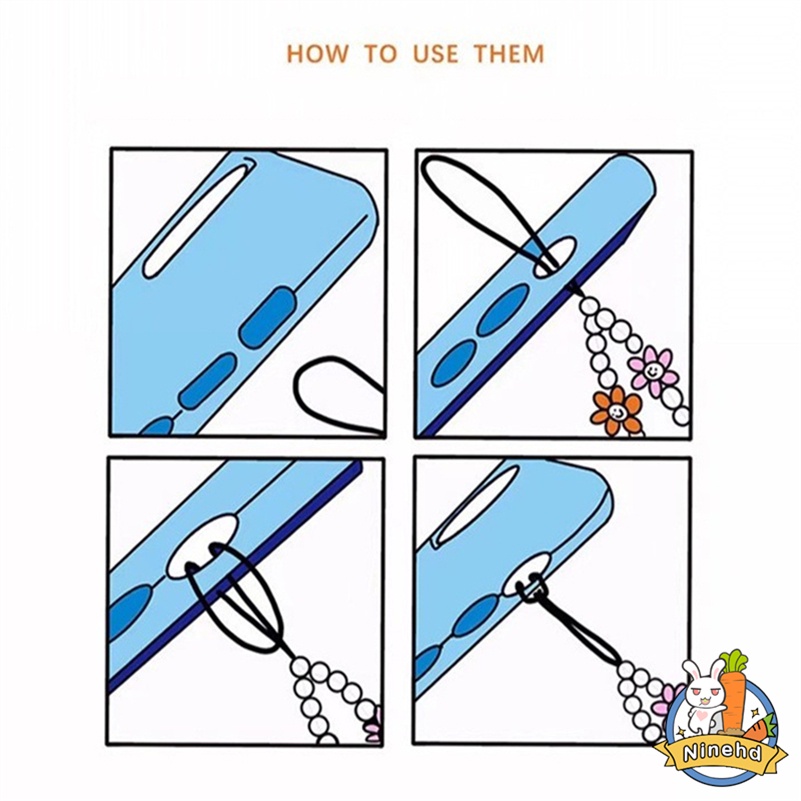 HOW TO USE THEM

Ninehd