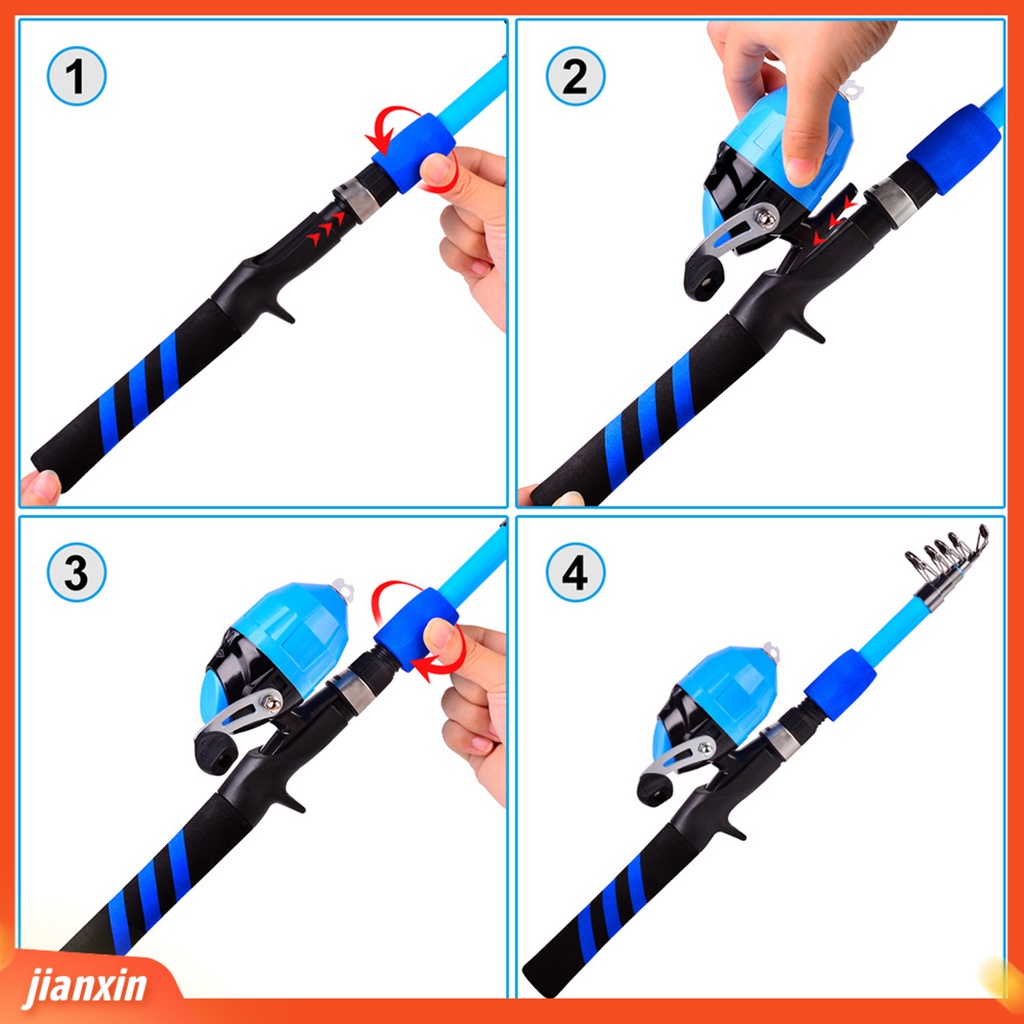 1

2

3

4

jianxin