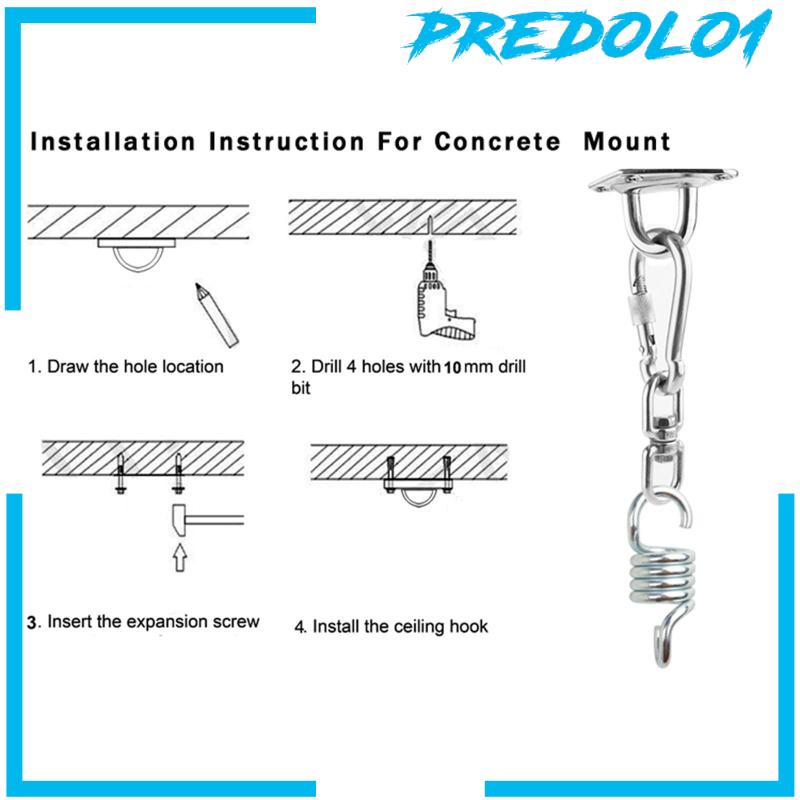 PREDOLO1

Installation Instruction For Concrete Mount

1. Draw the hole location

2. Drill 4 holes with 10 mm drill bit

3. Insert the expansion screw

4. Install the ceiling hook