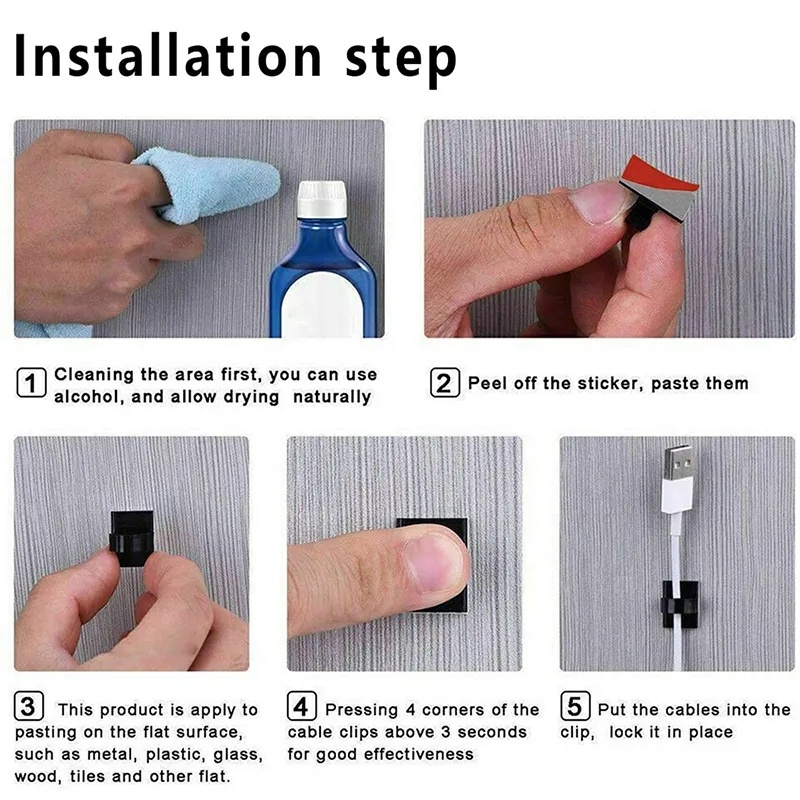 Installation step

1 Cleaning the area first, you can use alcohol, and allow drying naturally

2 Peel off the sticker, paste them

3 This product is apply to pasting on the flat surface, such as metal, plastic, glass, wood, tiles and other flat.

4 Pressing 4 corners of the cable clips above 3 seconds for good effectiveness

5 Put the cables into the clip, lock it in place