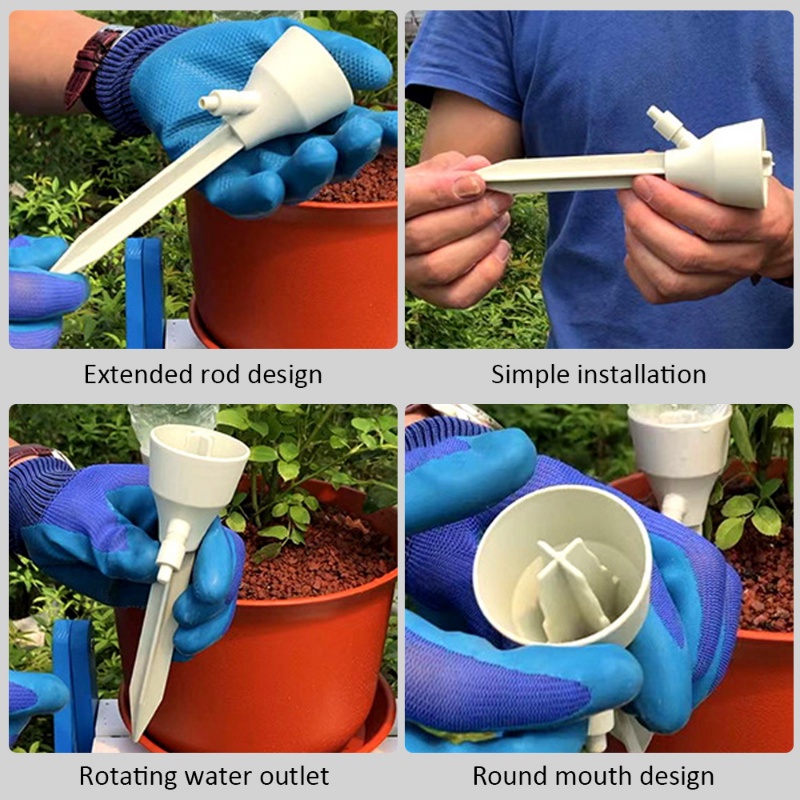 Extended rod design

Simple installation

Rotating water outlet

Round mouth design