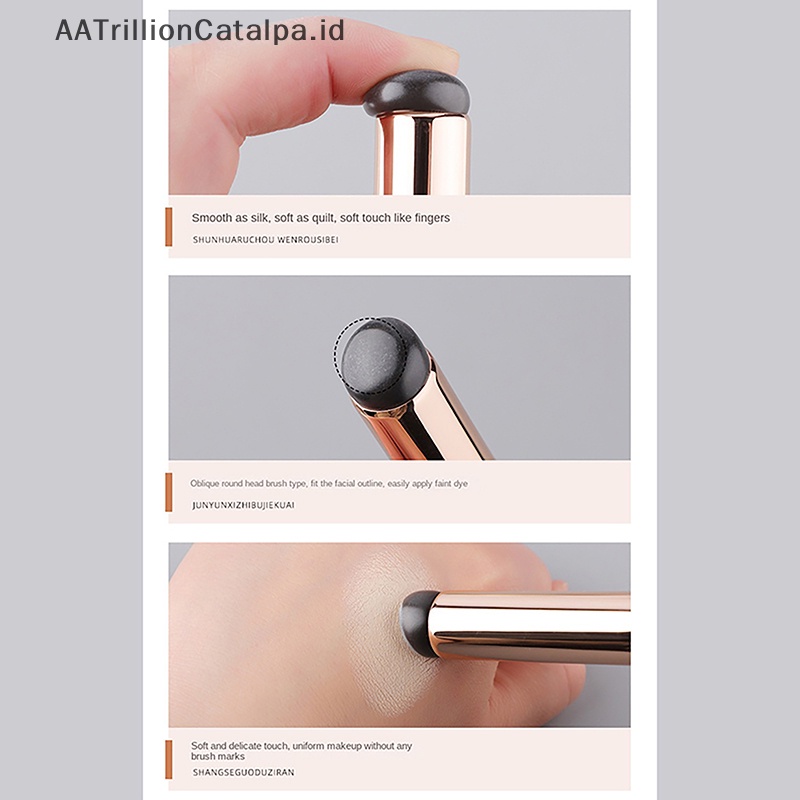 AATrillionCatalpa.id

Smooth as silk, soft as quilt, soft touch like fingers

SHUNHUARUCHOU WENROUSIBEI

Oblique round head brush type, fit the facial outline, easily apply faint dye

JUNYUNXIZHIBUJIEKUAI

Soft and delicate touch, uniform makeup without any brush marks

SHANGSEGUODUZIRAN